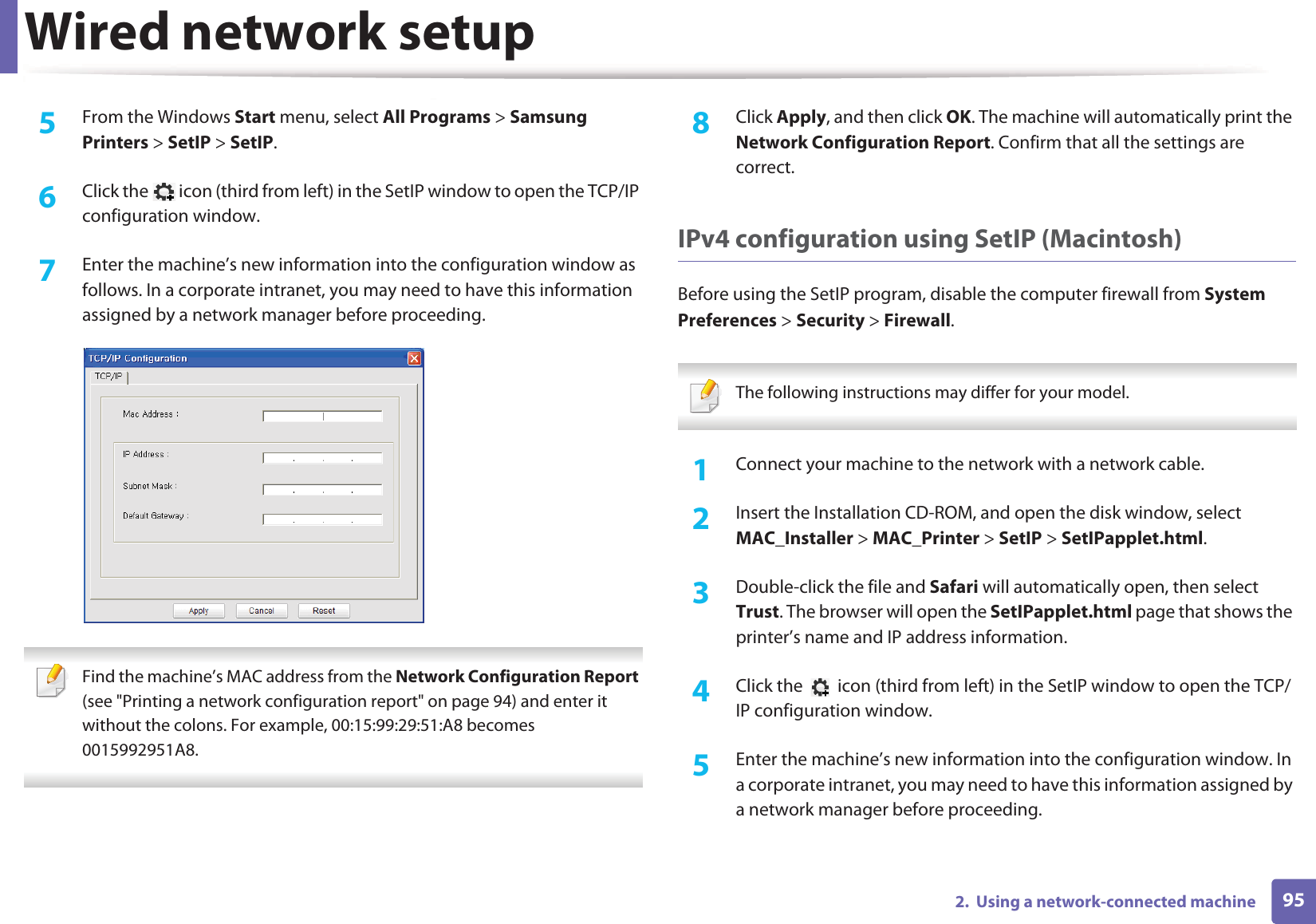 Wired network setup

5 From the Windows Start menu, select All Programs > Samsung Printers > SetIP > SetIP.

6 Click the icon (third from left) in the SetIP window to open the TCP/IP configuration window.

7 Enter the machine's new information into the configuration window as follows. In a corporate intranet, you may need to have this information assigned by a network manager before proceeding.

TCP/IP Configuration
TCP/IP
Mac Address :
IP Address :
Subnet Mask :
Default Gateway :
Apply Cancel Reset

Find the machine's MAC address from the Network Configuration Report (see "Printing a network configuration report" on page 94) and enter it without the colons. For example, 00:15:99:29:51:A8 becomes 0015992951A8.

8 Click Apply, and then click OK. The machine will automatically print the Network Configuration Report. Confirm that all the settings are correct.

IPv4 configuration using SetIP (Macintosh)

Before using the SetIP program, disable the computer firewall from System Preferences > Security > Firewall.

The following instructions may differ for your model.

1 Connect your machine to the network with a network cable.

2 Insert the Installation CD-ROM, and open the disk window, select MAC_Installer > MAC_Printer > SetIP > SetIPapplet.html.

3 Double-click the file and Safari will automatically open, then select Trust. The browser will open the SetIPapplet.html page that shows the printer's name and IP address information.

4 Click the icon (third from left) in the SetIP window to open the TCP/IP configuration window.

5 Enter the machine's new information into the configuration window. In a corporate intranet, you may need to have this information assigned by a network manager before proceeding.

2. Using a network-connected machine 95