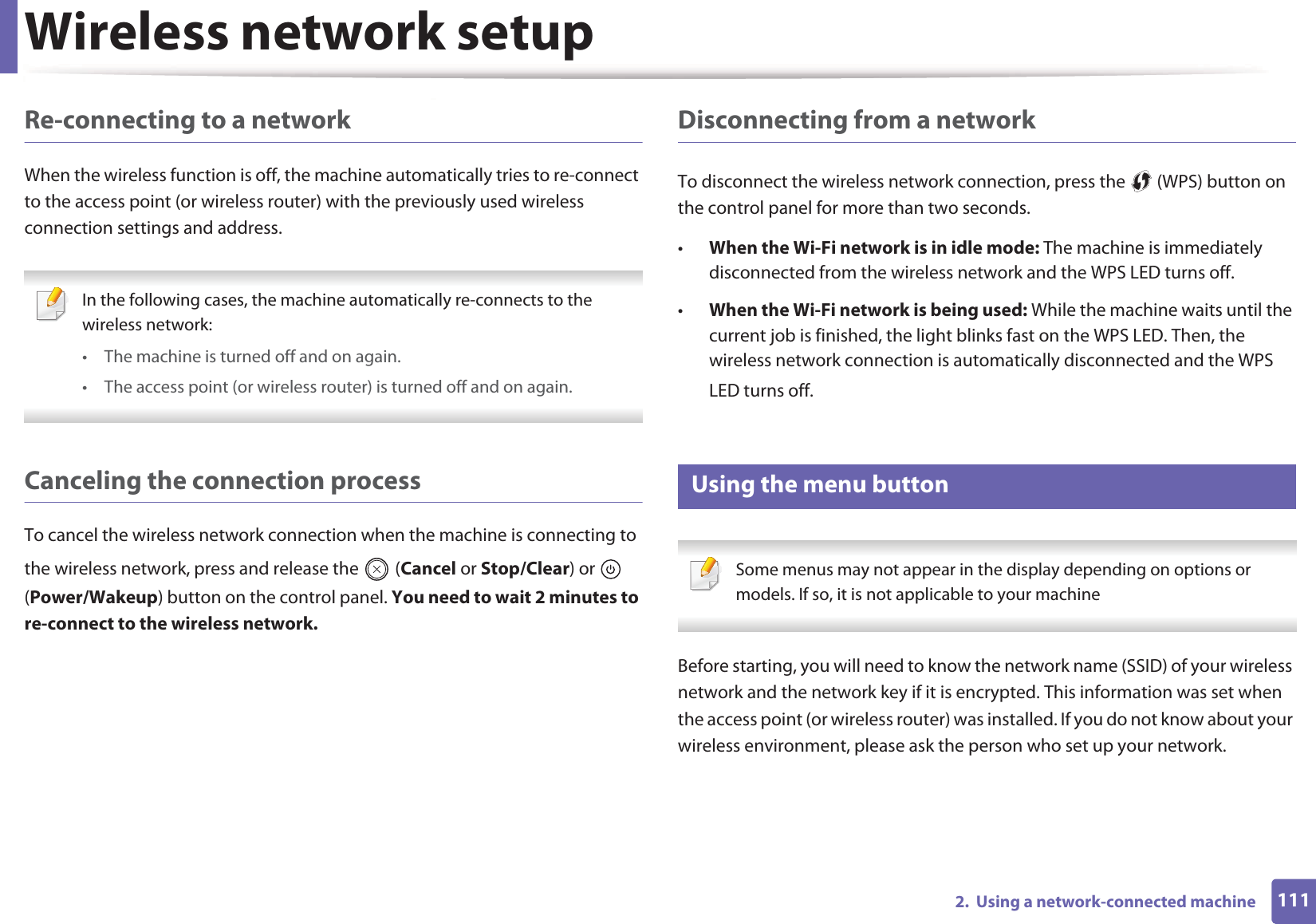 Wireless network setup

Re-connecting to a network

When the wireless function is off, the machine automatically tries to re-connect to the access point (or wireless router) with the previously used wireless connection settings and address.

In the following cases, the machine automatically re-connects to the wireless network:

• The machine is turned off and on again.
• The access point (or wireless router) is turned off and on again.

Canceling the connection process

To cancel the wireless network connection when the machine is connecting to the wireless network, press and release the (Cancel or Stop/Clear) or (Power/Wakeup) button on the control panel. You need to wait 2 minutes to re-connect to the wireless network.

Disconnecting from a network

To disconnect the wireless network connection, press the (WPS) button on the control panel for more than two seconds.

• When the Wi-Fi network is in idle mode: The machine is immediately disconnected from the wireless network and the WPS LED turns off.
• When the Wi-Fi network is being used: While the machine waits until the current job is finished, the light blinks fast on the WPS LED. Then, the wireless network connection is automatically disconnected and the WPS LED turns off.

Using the menu button

Some menus may not appear in the display depending on options or models. If so, it is not applicable to your machine

Before starting, you will need to know the network name (SSID) of your wireless network and the network key if it is encrypted. This information was set when the access point (or wireless router) was installed. If you do not know about your wireless environment, please ask the person who set up your network.

2. Using a network-connected machine 111