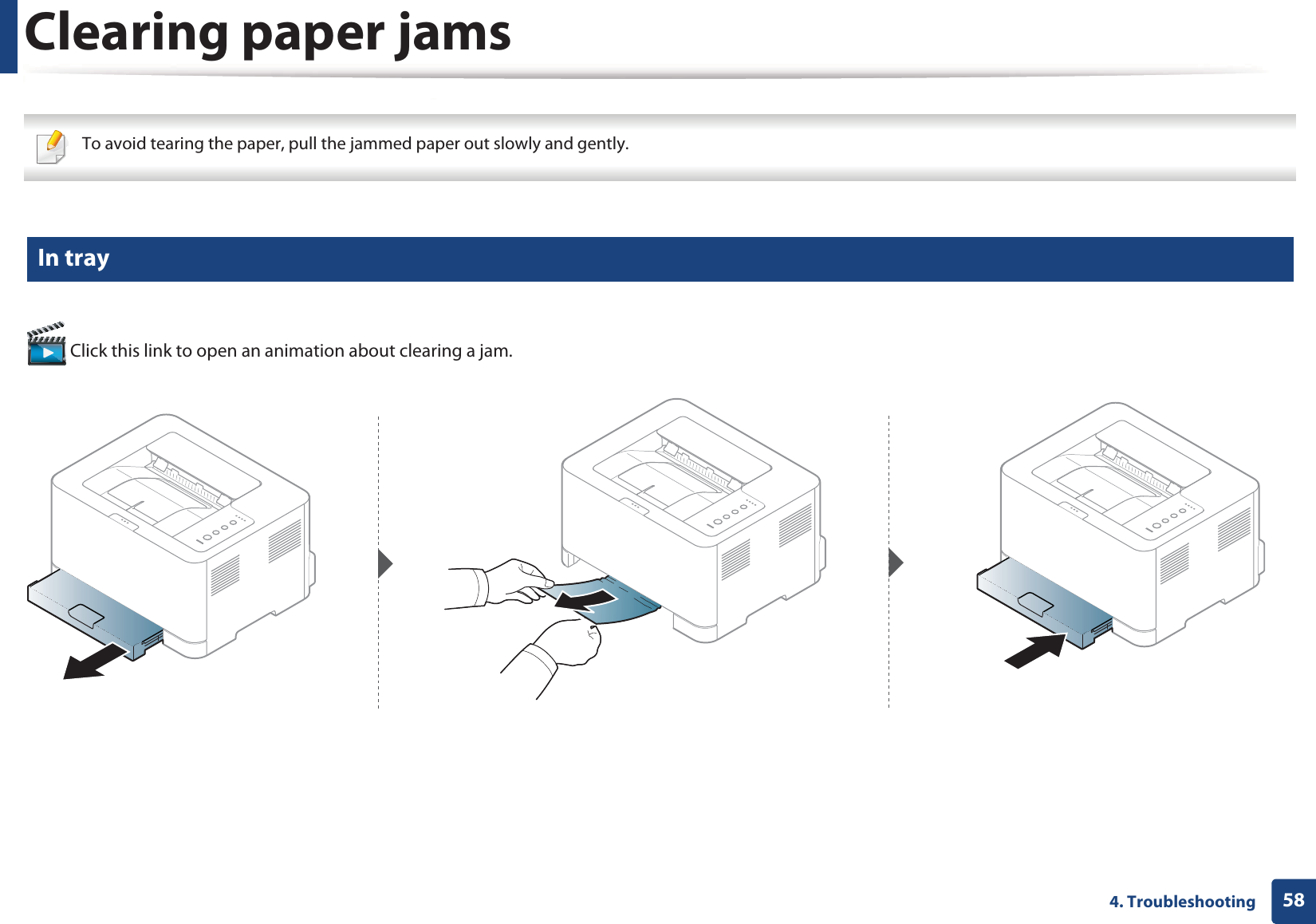 Clearing paper jams

To avoid tearing the paper, pull the jammed paper out slowly and gently.

In tray

Click this link to open an animation about clearing a jam.

4. Troubleshooting 58