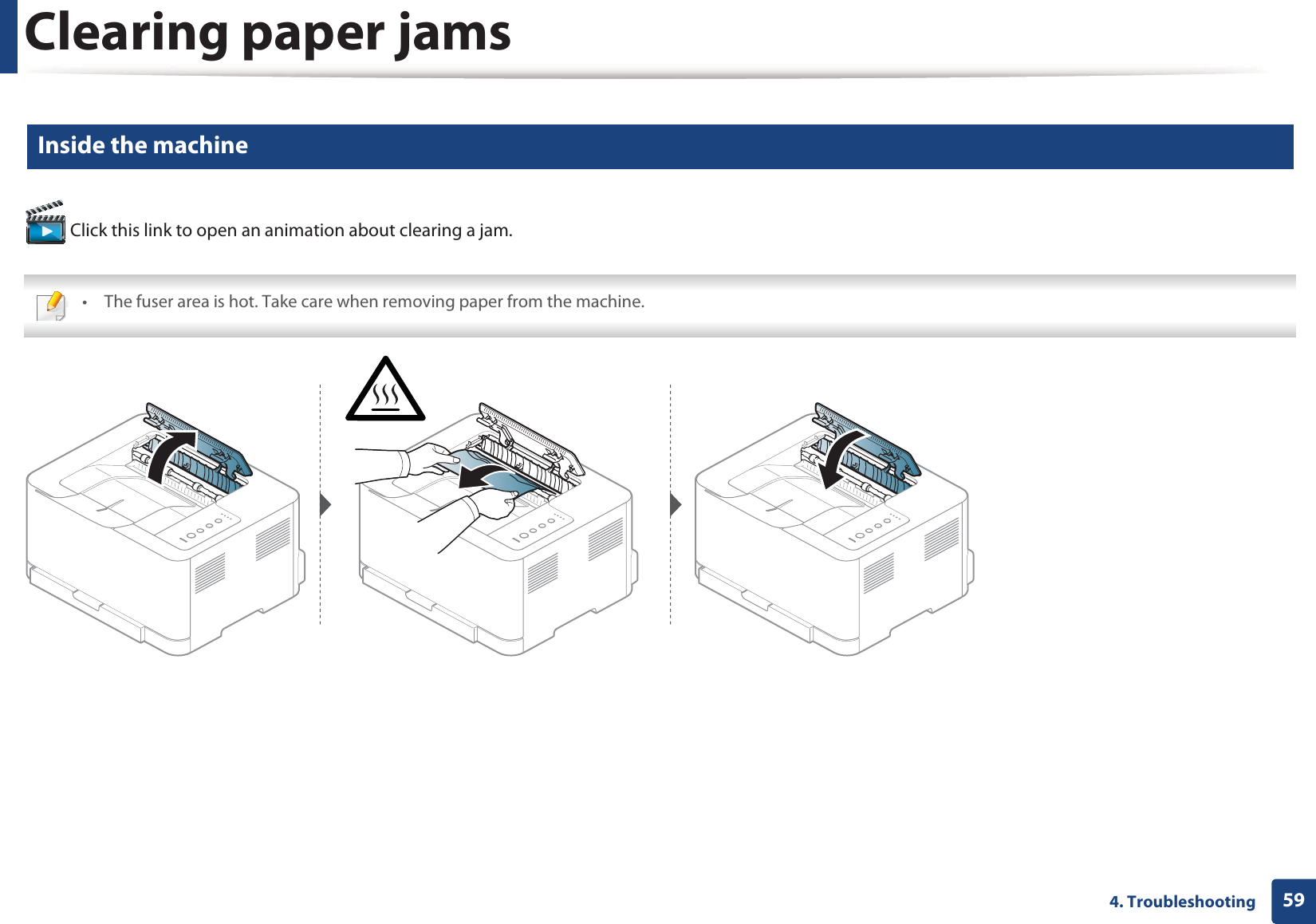 Clearing paper jams

Inside the machine

Click this link to open an animation about clearing a jam.

• The fuser area is hot. Take care when removing paper from the machine.

4. Troubleshooting 59