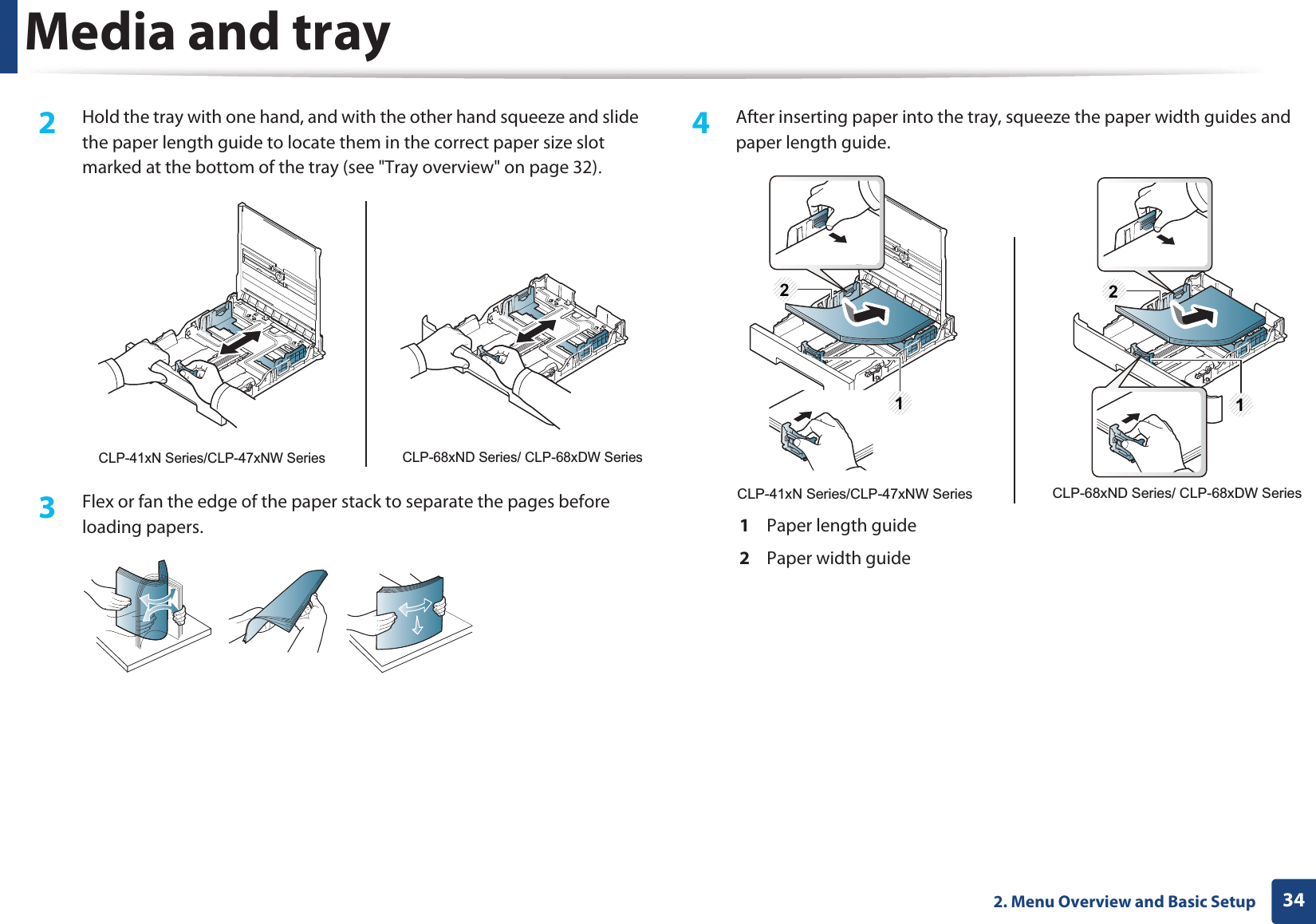 Media and tray

2 Hold the tray with one hand, and with the other hand squeeze and slide the paper length guide to locate them in the correct paper size slot marked at the bottom of the tray (see "Tray overview" on page 32).

CLP-41xN Series/CLP-47xNW Series

CLP-68xND Series/ CLP-68xDW Series

3 Flex or fan the edge of the paper stack to separate the pages before loading papers.

4 After inserting paper into the tray, squeeze the paper width guides and paper length guide.

2

1

2

1

CLP-41xN Series/CLP-47xNW Series

CLP-68xND Series/ CLP-68xDW Series

1 Paper length guide

2 Paper width guide

2. Menu Overview and Basic Setup 34