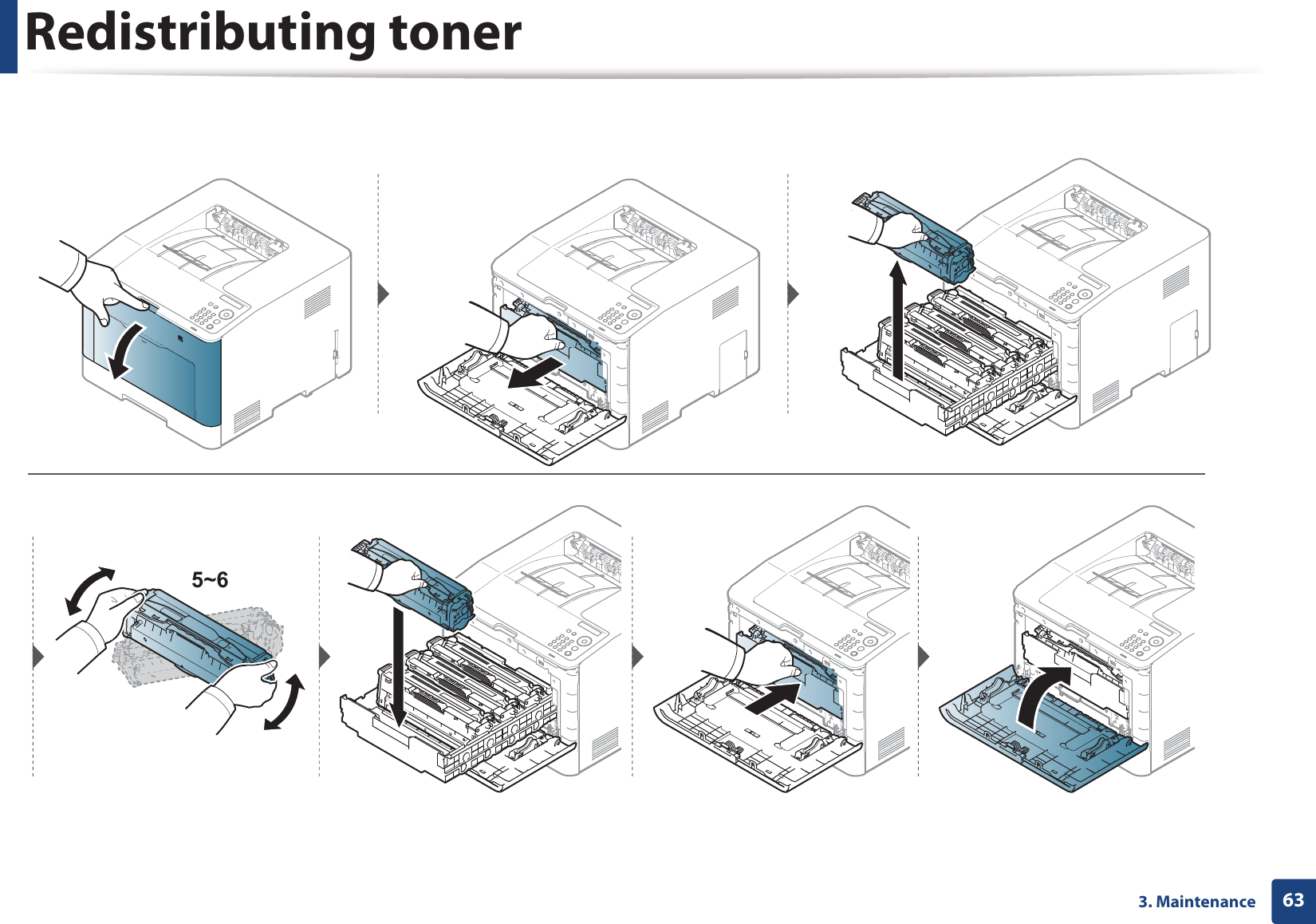 Redistributing toner

5~6

3. Maintenance 63