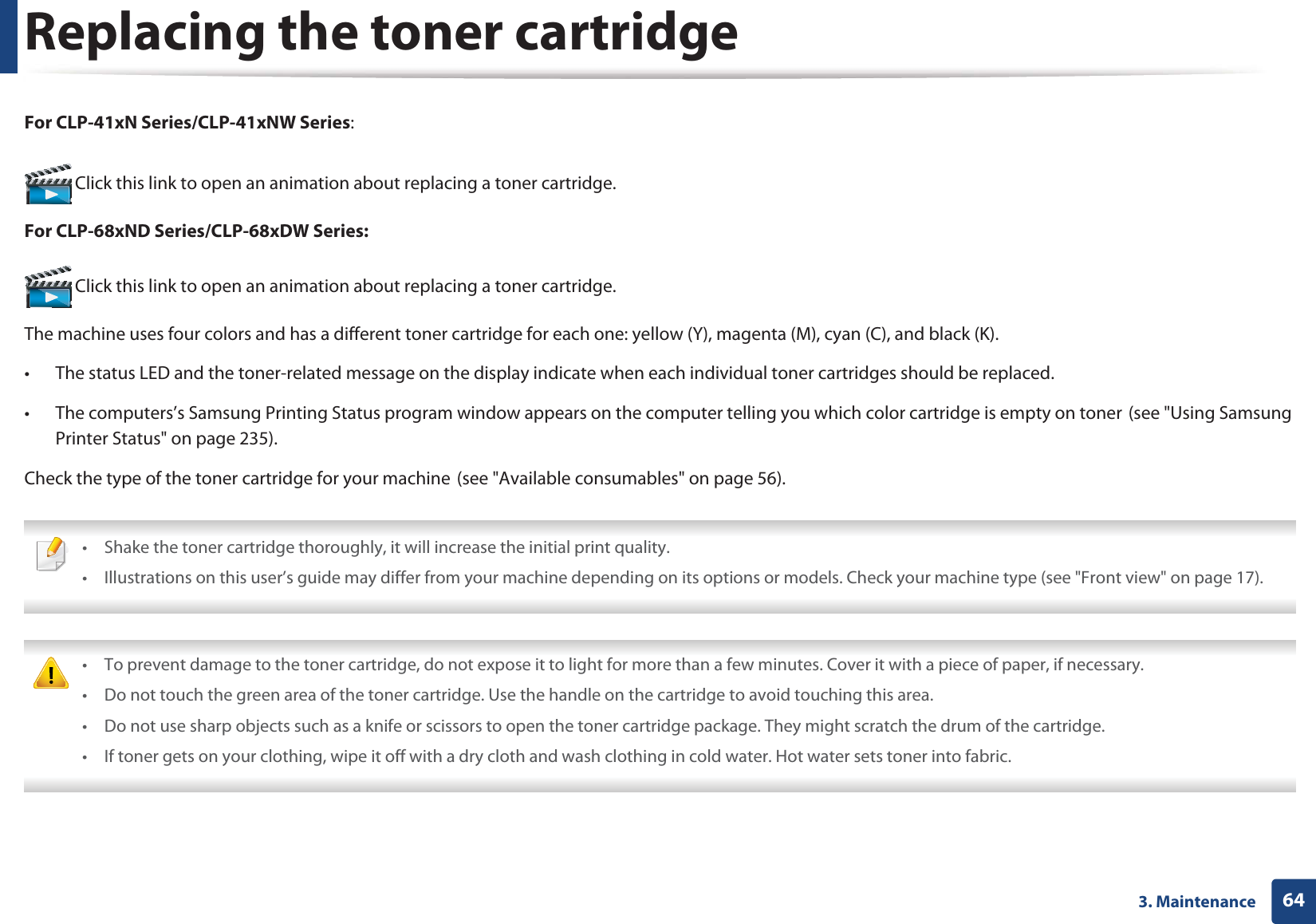 Replacing the toner cartridge

For CLP-41xN Series/CLP-41xNW Series:

Click this link to open an animation about replacing a toner cartridge.

For CLP-68xND Series/CLP-68xDW Series:

Click this link to open an animation about replacing a toner cartridge.

The machine uses four colors and has a different toner cartridge for each one: yellow (Y), magenta (M), cyan (C), and black (K).

• The status LED and the toner-related message on the display indicate when each individual toner cartridges should be replaced.

• The computers’s Samsung Printing Status program window appears on the computer telling you which color cartridge is empty on toner (see "Using Samsung Printer Status" on page 235).

Check the type of the toner cartridge for your machine (see "Available consumables" on page 56).

• Shake the toner cartridge thoroughly, it will increase the initial print quality.
• Illustrations on this user’s guide may differ from your machine depending on its options or models. Check your machine type (see "Front view" on page 17).

• To prevent damage to the toner cartridge, do not expose it to light for more than a few minutes. Cover it with a piece of paper, if necessary.
• Do not touch the green area of the toner cartridge. Use the handle on the cartridge to avoid touching this area.
• Do not use sharp objects such as a knife or scissors to open the toner cartridge package. They might scratch the drum of the cartridge.
• If toner gets on your clothing, wipe it off with a dry cloth and wash clothing in cold water. Hot water sets toner into fabric.

3. Maintenance 64