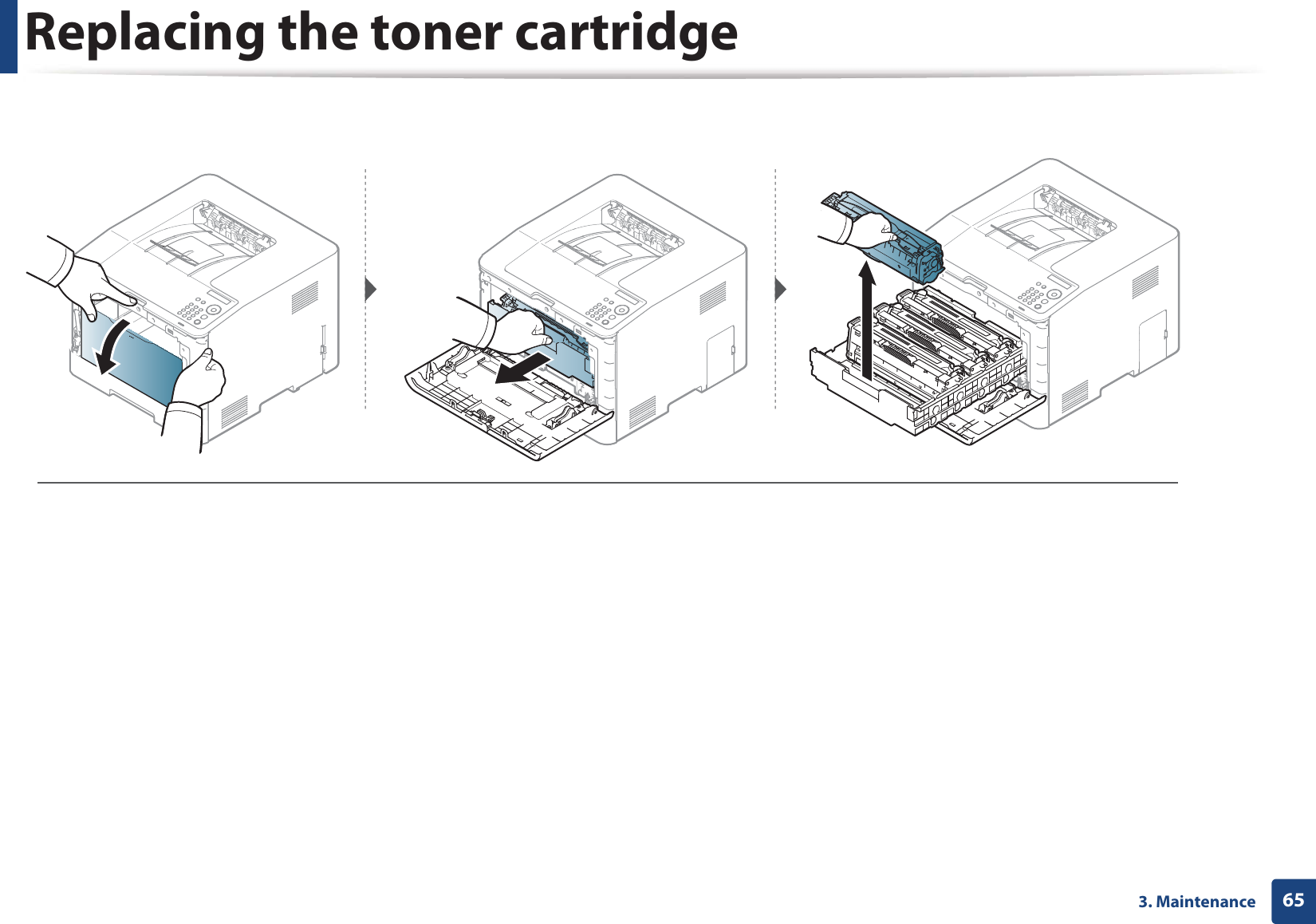 Replacing the toner cartridge

3. Maintenance 65