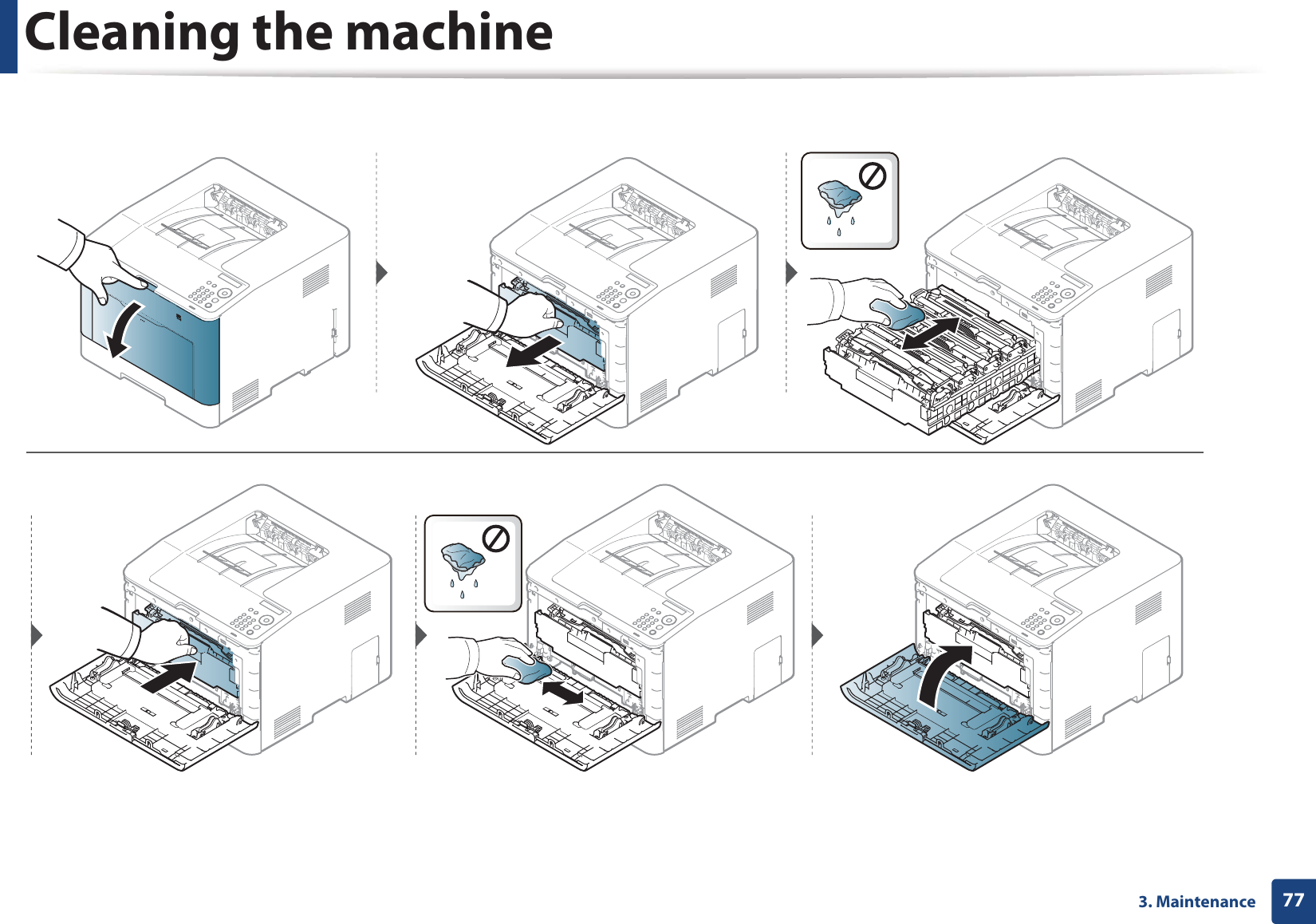 Cleaning the machine

3. Maintenance 77