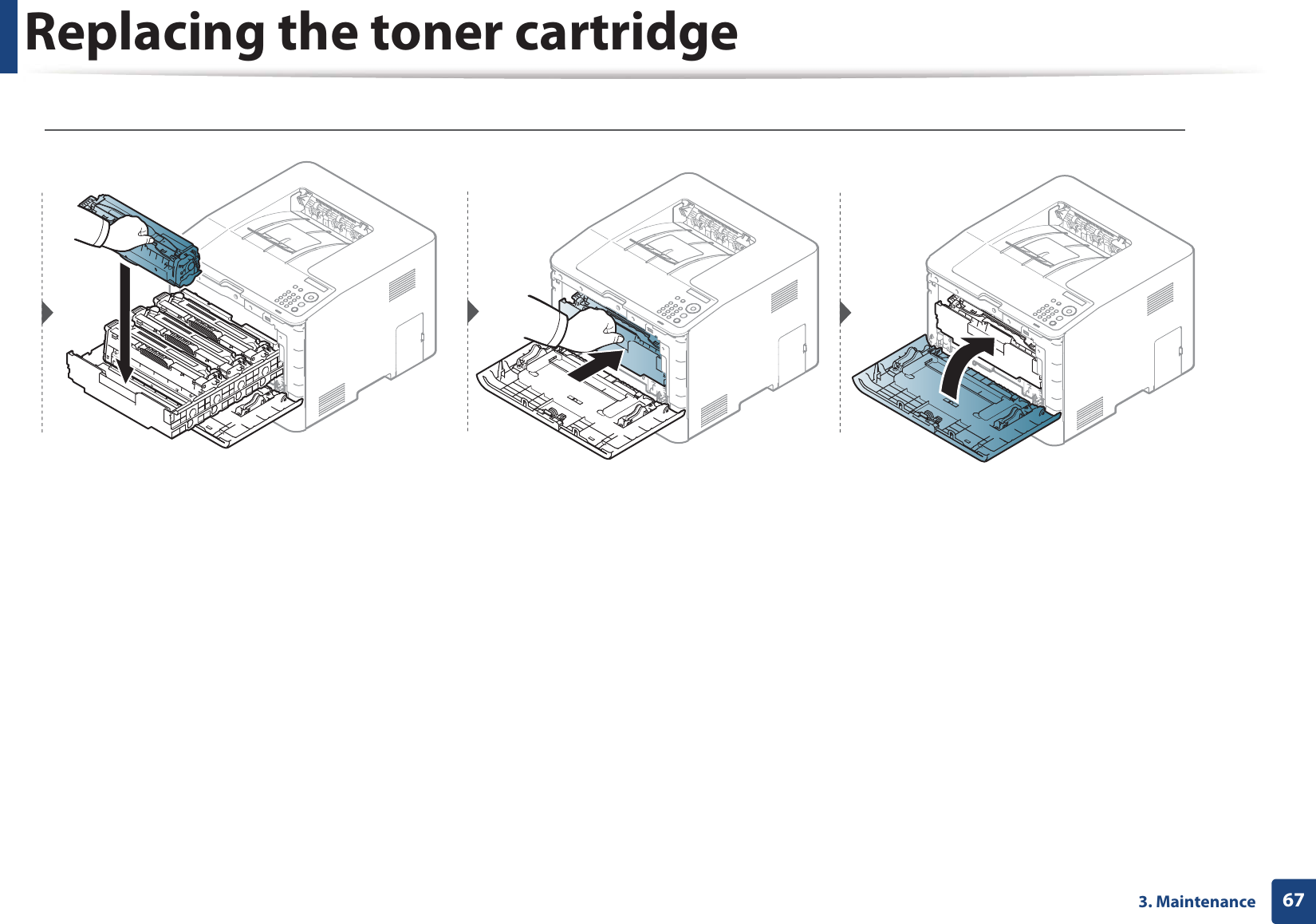 Replacing the toner cartridge

3. Maintenance 67