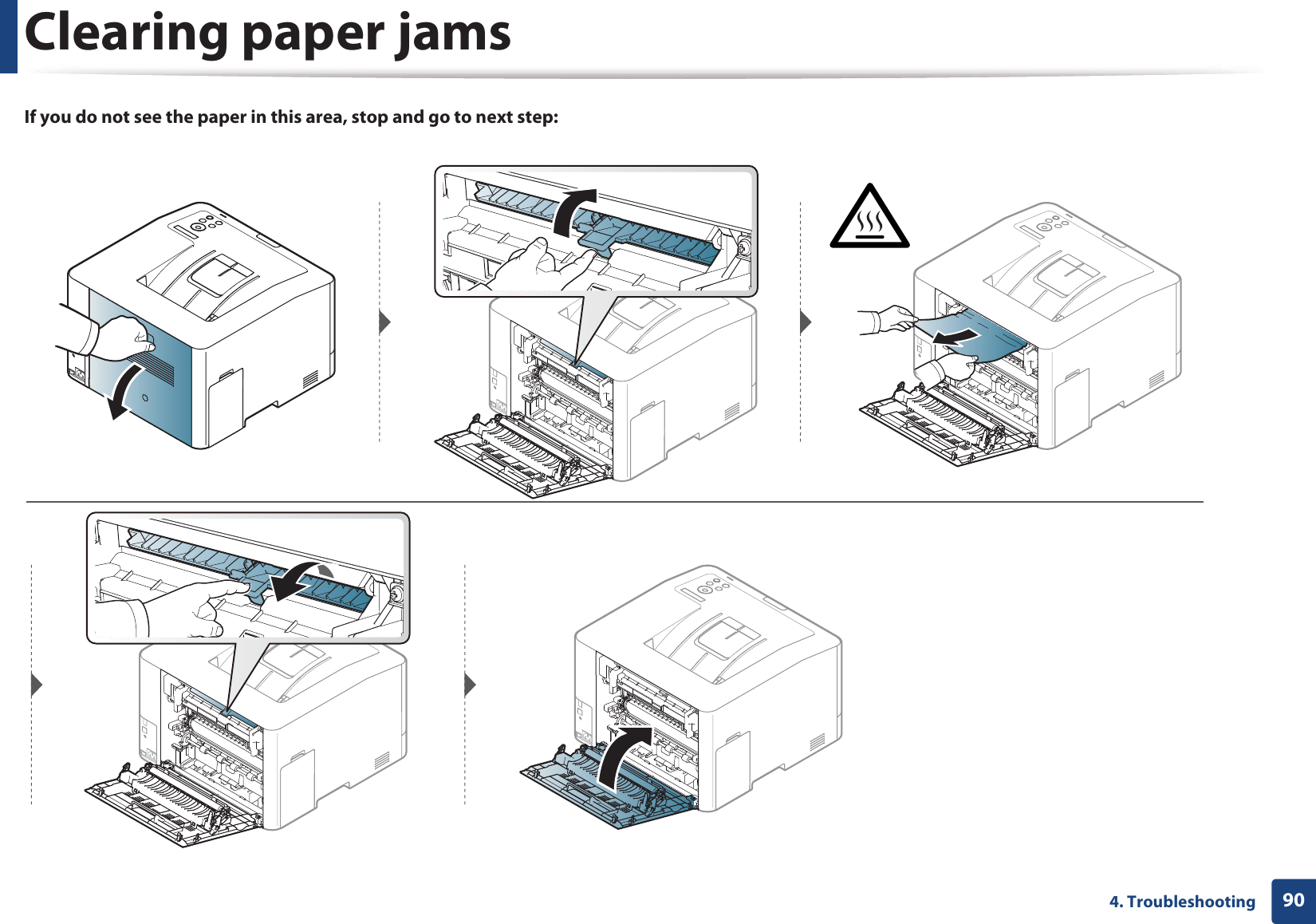 Clearing paper jams

If you do not see the paper in this area, stop and go to next step:

4. Troubleshooting 90