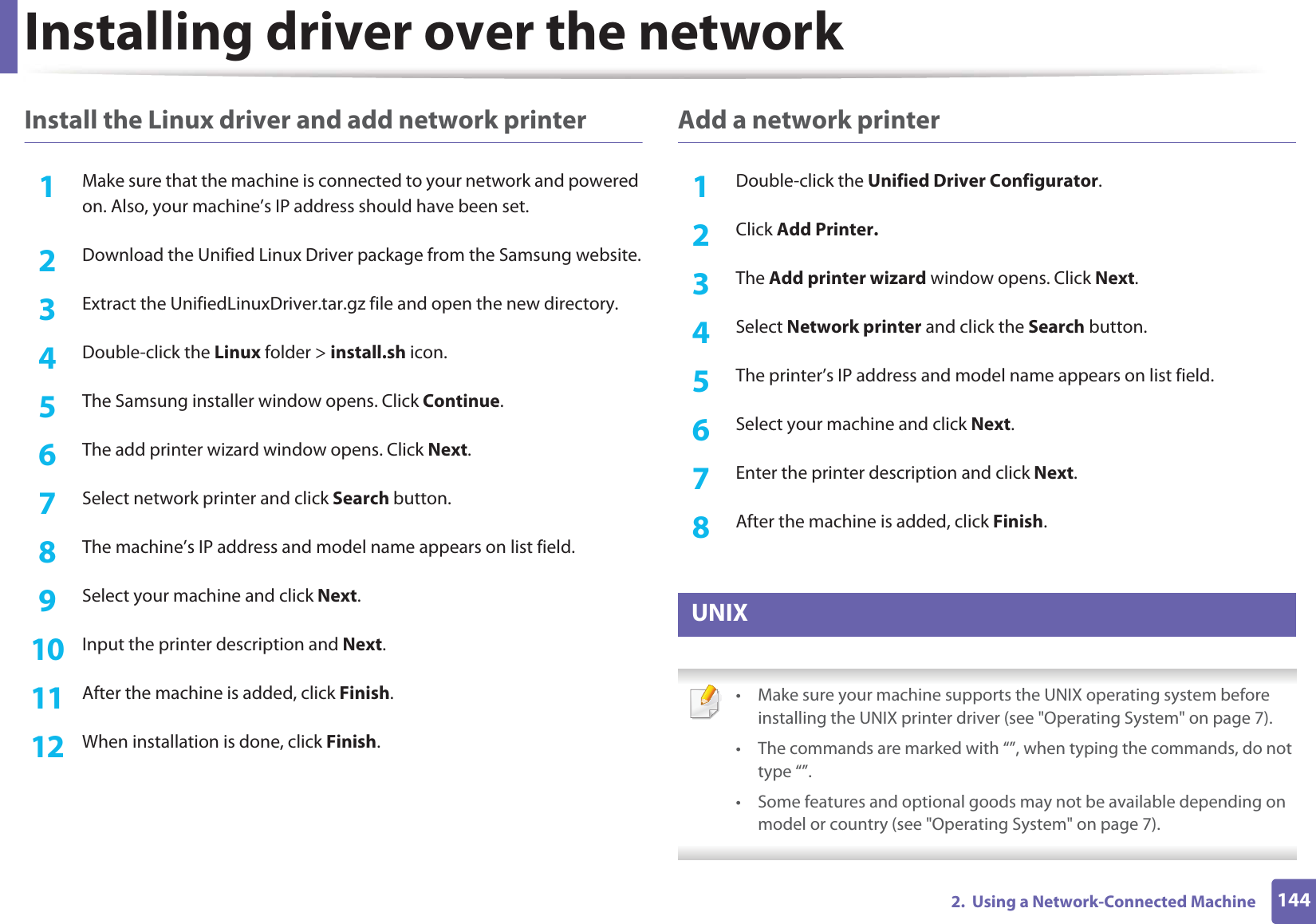 Installing driver over the network

Install the Linux driver and add network printer

1 Make sure that the machine is connected to your network and powered on. Also, your machine’s IP address should have been set.

2 Download the Unified Linux Driver package from the Samsung website.

3 Extract the UnifiedLinuxDriver.tar.gz file and open the new directory.

4 Double-click the Linux folder > install.sh icon.

5 The Samsung installer window opens. Click Continue.

6 The add printer wizard window opens. Click Next.

7 Select network printer and click Search button.

8 The machine’s IP address and model name appears on list field.

9 Select your machine and click Next.

10 Input the printer description and Next.

11 After the machine is added, click Finish.

12 When installation is done, click Finish.

Add a network printer

1 Double-click the Unified Driver Configurator.

2 Click Add Printer.

3 The Add printer wizard window opens. Click Next.

4 Select Network printer and click the Search button.

5 The printer’s IP address and model name appears on list field.

6 Select your machine and click Next.

7 Enter the printer description and click Next.

8 After the machine is added, click Finish.

UNIX

• Make sure your machine supports the UNIX operating system before installing the UNIX printer driver (see "Operating System" on page 7).

• The commands are marked with “”, when typing the commands, do not type “”.

• Some features and optional goods may not be available depending on model or country (see "Operating System" on page 7).

2. Using a Network-Connected Machine 144