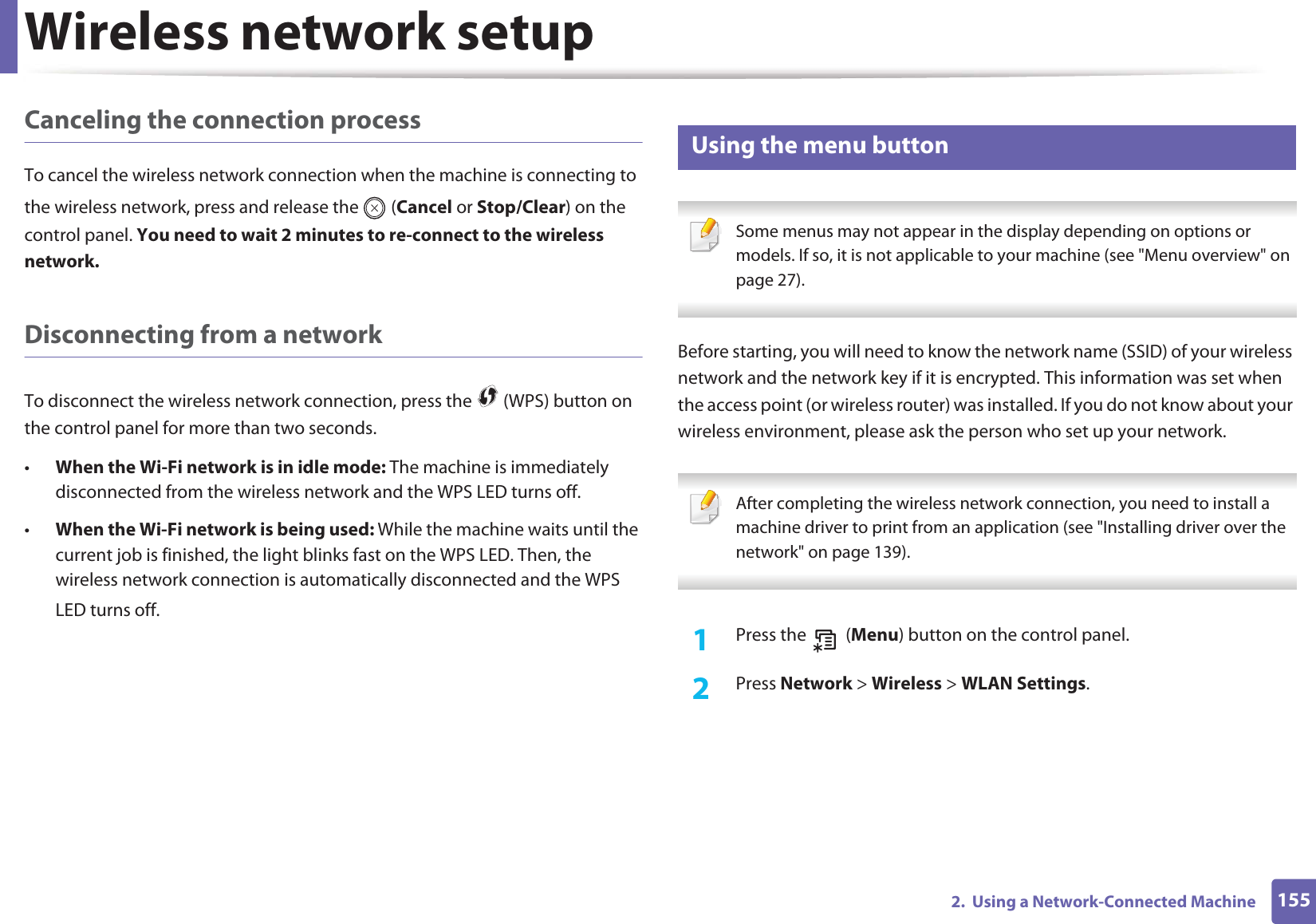 Wireless network setup

Canceling the connection process

To cancel the wireless network connection when the machine is connecting to the wireless network, press and release the (Cancel or Stop/Clear) on the control panel. You need to wait 2 minutes to re-connect to the wireless network.

Disconnecting from a network

To disconnect the wireless network connection, press the (WPS) button on the control panel for more than two seconds.

• When the Wi-Fi network is in idle mode: The machine is immediately disconnected from the wireless network and the WPS LED turns off.

• When the Wi-Fi network is being used: While the machine waits until the current job is finished, the light blinks fast on the WPS LED. Then, the wireless network connection is automatically disconnected and the WPS LED turns off.

Using the menu button

Some menus may not appear in the display depending on options or models. If so, it is not applicable to your machine (see "Menu overview" on page 27).

Before starting, you will need to know the network name (SSID) of your wireless network and the network key if it is encrypted. This information was set when the access point (or wireless router) was installed. If you do not know about your wireless environment, please ask the person who set up your network.

After completing the wireless network connection, you need to install a machine driver to print from an application (see "Installing driver over the network" on page 139).

1 Press the (Menu) button on the control panel.

2 Press Network > Wireless > WLAN Settings.

2. Using a Network-Connected Machine 155