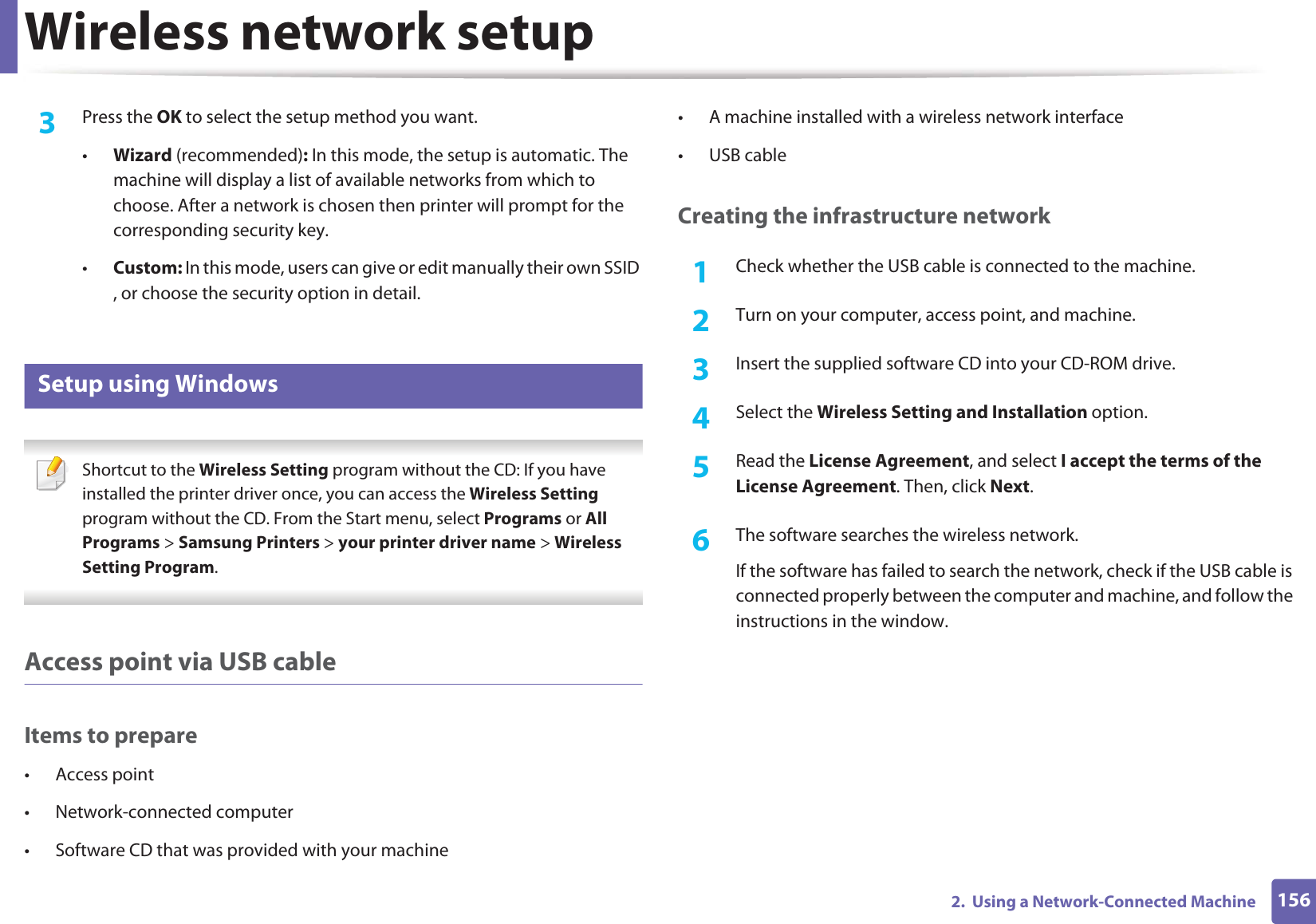 Wireless network setup

3 Press the OK to select the setup method you want.

• Wizard (recommended): In this mode, the setup is automatic. The machine will display a list of available networks from which to choose. After a network is chosen then printer will prompt for the corresponding security key.

• Custom: In this mode, users can give or edit manually their own SSID , or choose the security option in detail.

Setup using Windows

Shortcut to the Wireless Setting program without the CD: If you have installed the printer driver once, you can access the Wireless Setting program without the CD. From the Start menu, select Programs or All Programs > Samsung Printers > your printer driver name > Wireless Setting Program.

Access point via USB cable

Items to prepare

• Access point

• Network-connected computer

• Software CD that was provided with your machine

• A machine installed with a wireless network interface

• USB cable

Creating the infrastructure network

1 Check whether the USB cable is connected to the machine.

2 Turn on your computer, access point, and machine.

3 Insert the supplied software CD into your CD-ROM drive.

4 Select the Wireless Setting and Installation option.

5 Read the License Agreement, and select I accept the terms of the License Agreement. Then, click Next.

6 The software searches the wireless network.

If the software has failed to search the network, check if the USB cable is connected properly between the computer and machine, and follow the instructions in the window.

2. Using a Network-Connected Machine 156