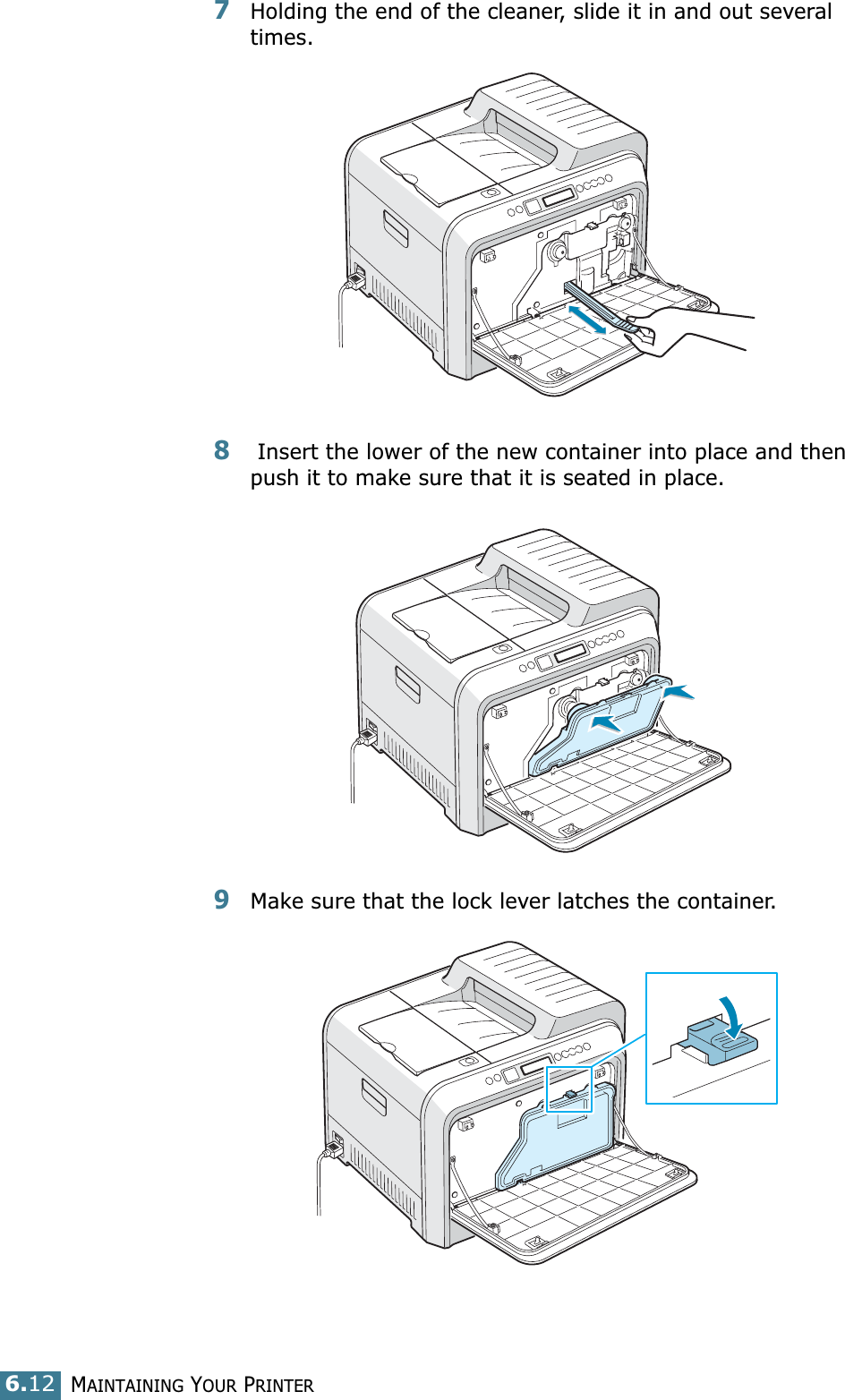 7 Holding the end of the cleaner, slide it in and out several times.

8 Insert the lower of the new container into place and then push it to make sure that it is seated in place.

9 Make sure that the lock lever latches the container.

6.12 MAINTAINING YOUR PRINTER