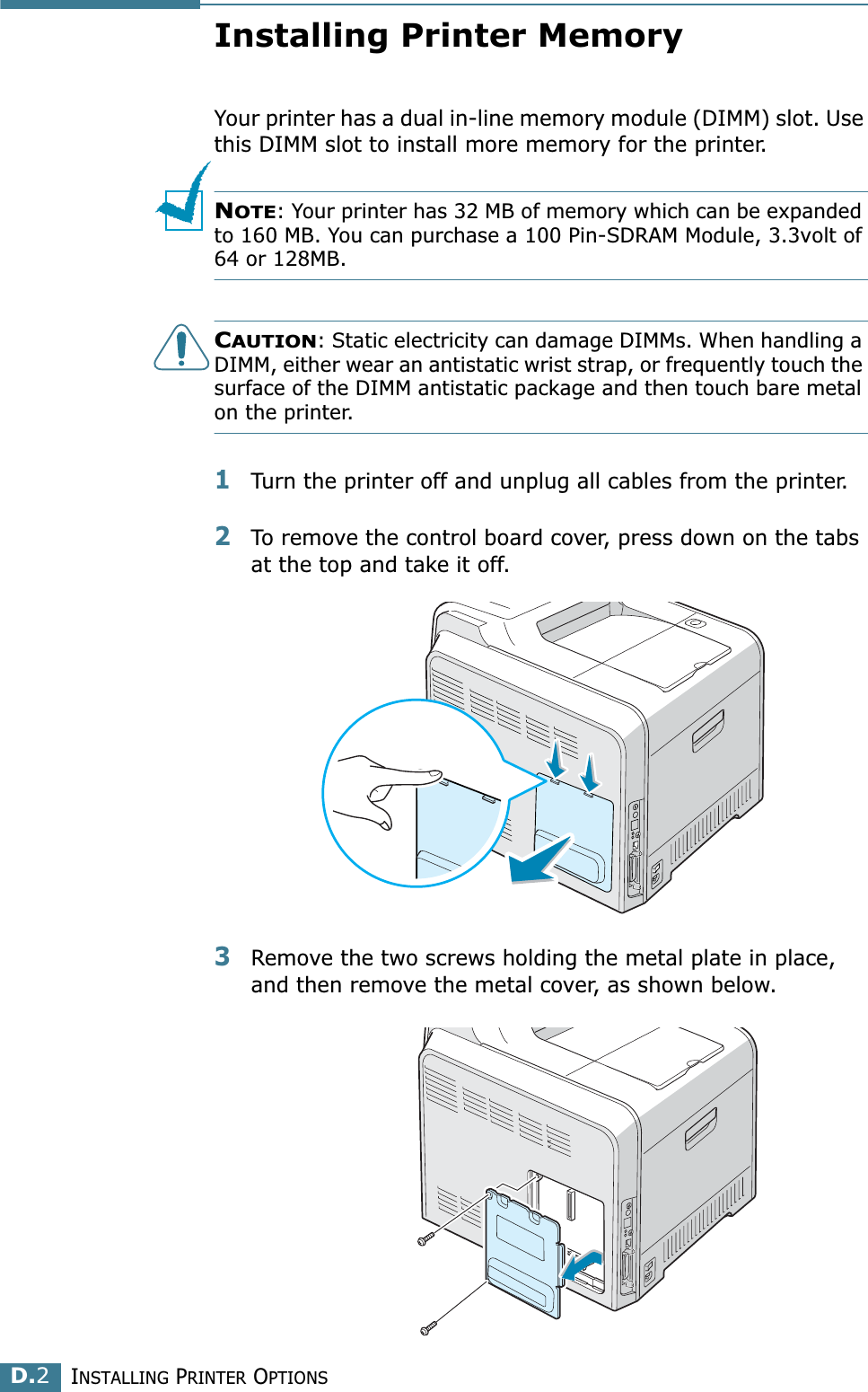 Installing Printer Memory

Your printer has a dual in-line memory module (DIMM) slot. Use this DIMM slot to install more memory for the printer.

NOTE: Your printer has 32 MB of memory which can be expanded to 160 MB. You can purchase a 100 Pin-SDRAM Module, 3.3volt of 64 or 128MB.

CAUTION: Static electricity can damage DIMMs. When handling a DIMM, either wear an antistatic wrist strap, or frequently touch the surface of the DIMM antistatic package and then touch bare metal on the printer.

1 Turn the printer off and unplug all cables from the printer.

2 To remove the control board cover, press down on the tabs at the top and take it off.

3 Remove the two screws holding the metal plate in place, and then remove the metal cover, as shown below.

D.2 INSTALLING PRINTER OPTIONS