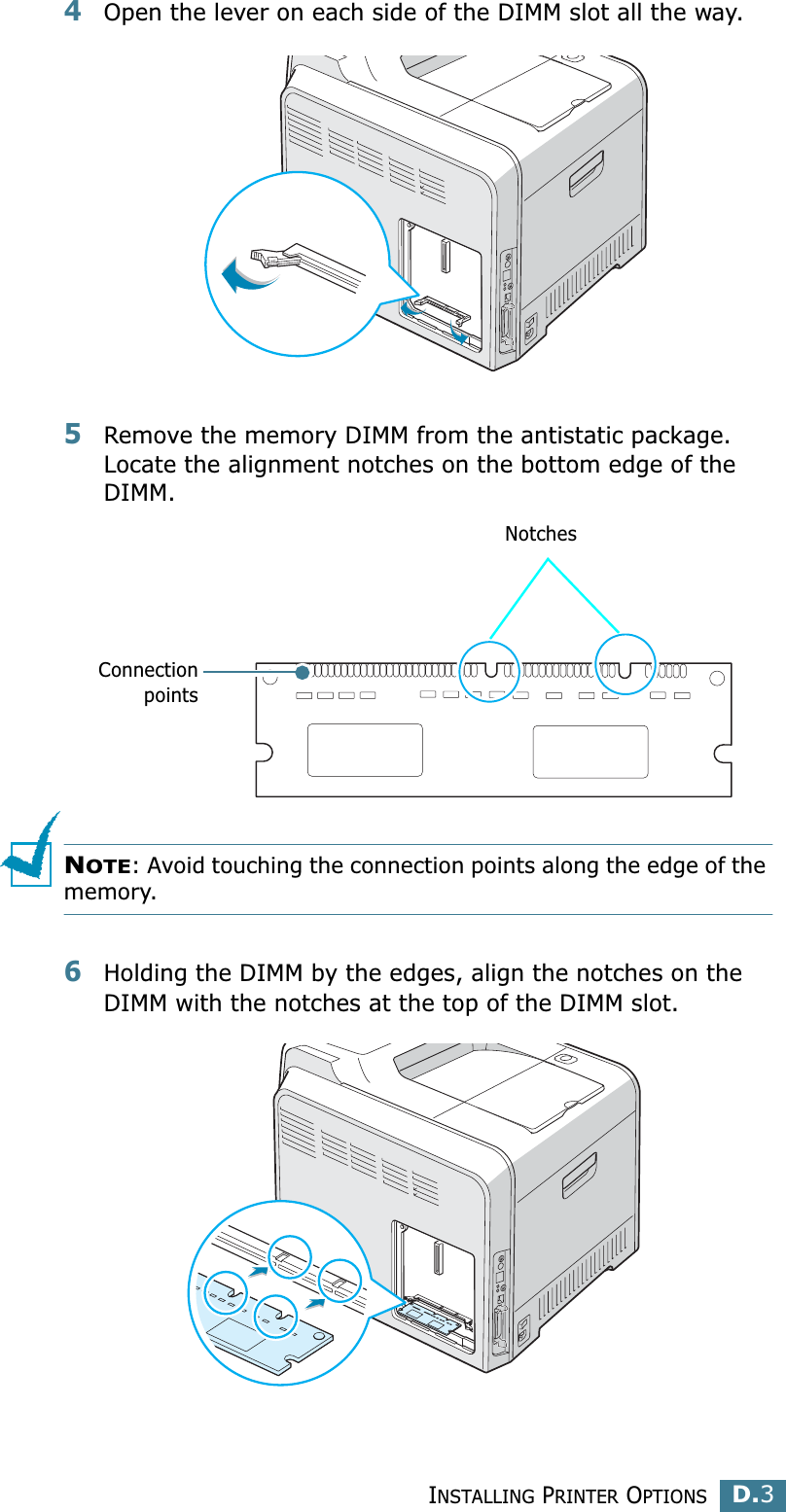 4 Open the lever on each side of the DIMM slot all the way.

5 Remove the memory DIMM from the antistatic package. Locate the alignment notches on the bottom edge of the DIMM.

Notches

Connection points

NOTE: Avoid touching the connection points along the edge of the memory.

6 Holding the DIMM by the edges, align the notches on the DIMM with the notches at the top of the DIMM slot.

INSTALLING PRINTER OPTIONS D.3