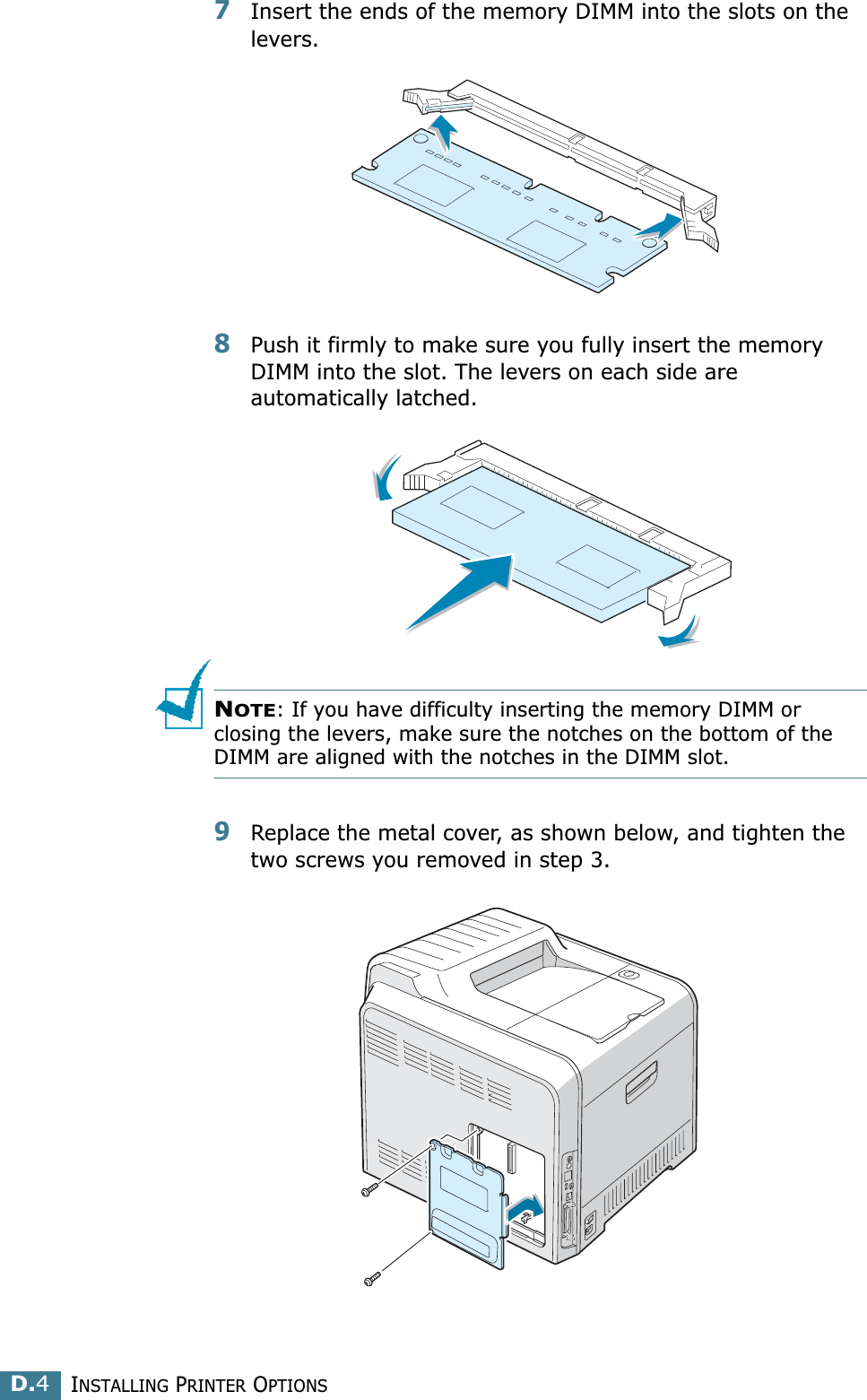 7 Insert the ends of the memory DIMM into the slots on the levers.

8 Push it firmly to make sure you fully insert the memory DIMM into the slot. The levers on each side are automatically latched.

NOTE: If you have difficulty inserting the memory DIMM or closing the levers, make sure the notches on the bottom of the DIMM are aligned with the notches in the DIMM slot.

9 Replace the metal cover, as shown below, and tighten the two screws you removed in step 3.

D.4 INSTALLING PRINTER OPTIONS