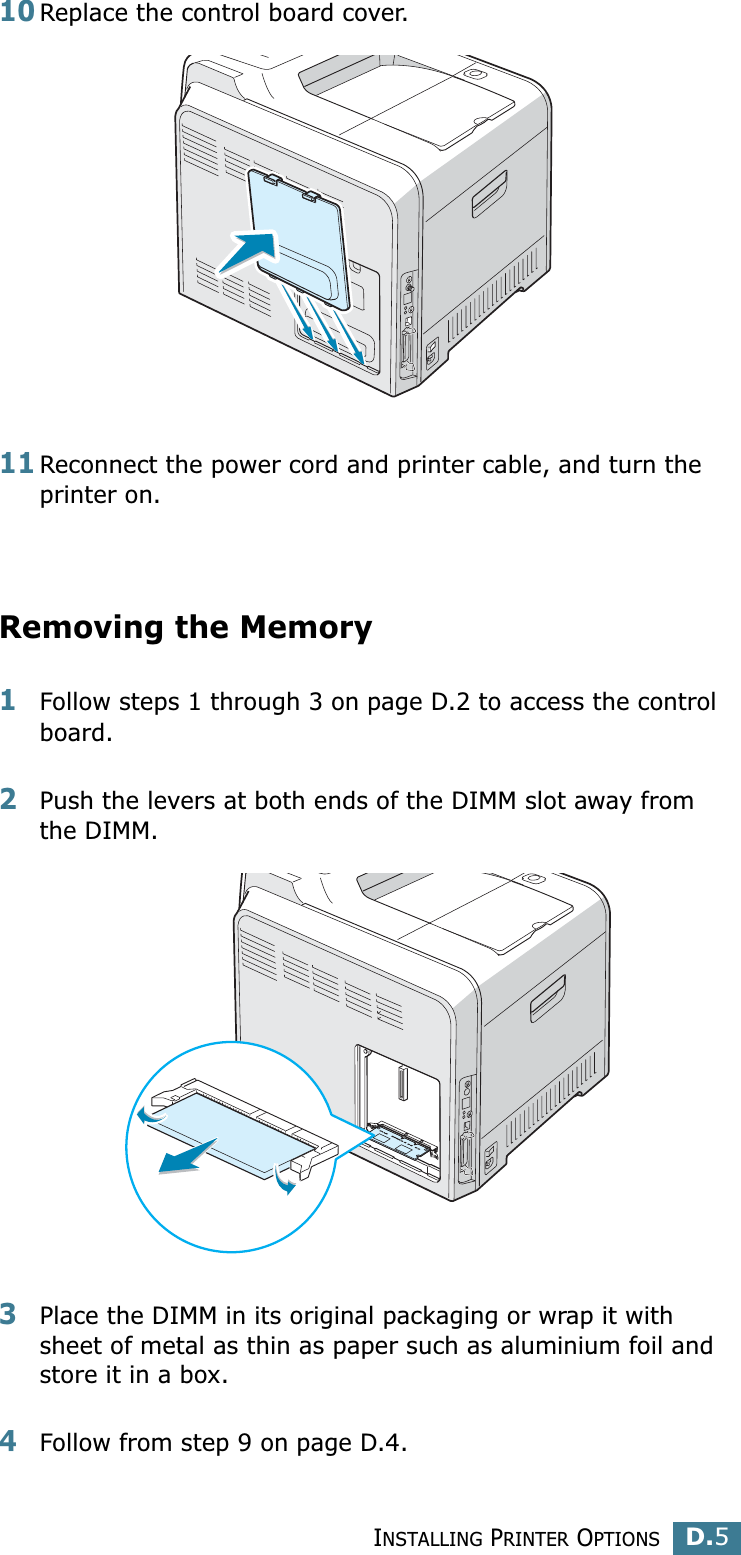 10 Replace the control board cover.

11 Reconnect the power cord and printer cable, and turn the printer on.

Removing the Memory

1 Follow steps 1 through 3 on page D.2 to access the control board.

2 Push the levers at both ends of the DIMM slot away from the DIMM.

3 Place the DIMM in its original packaging or wrap it with sheet of metal as thin as paper such as aluminium foil and store it in a box.

4 Follow from step 9 on page D.4.

INSTALLING PRINTER OPTIONS D.5