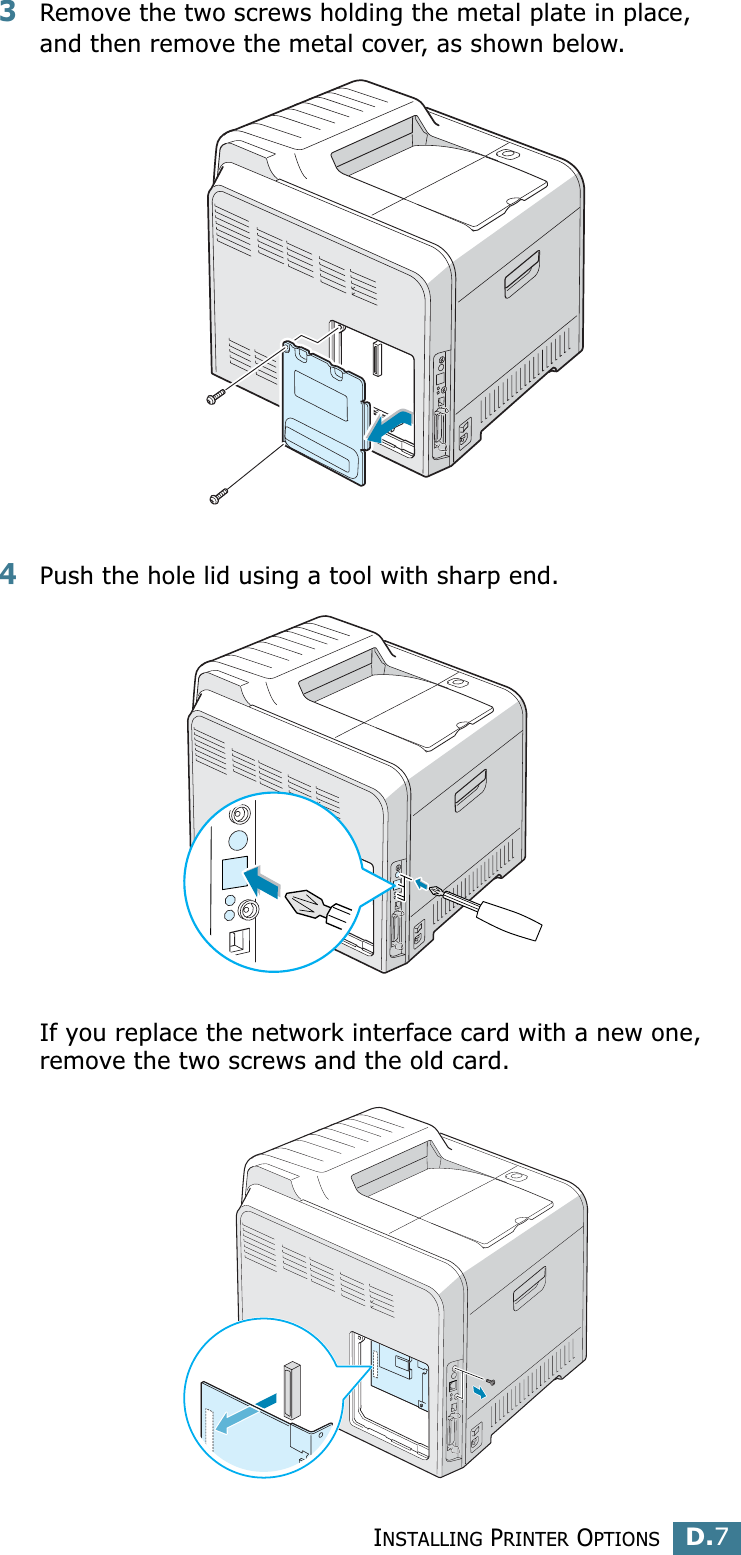 3 Remove the two screws holding the metal plate in place, and then remove the metal cover, as shown below.

4 Push the hole lid using a tool with sharp end.

If you replace the network interface card with a new one, remove the two screws and the old card.

INSTALLING PRINTER OPTIONS D.7