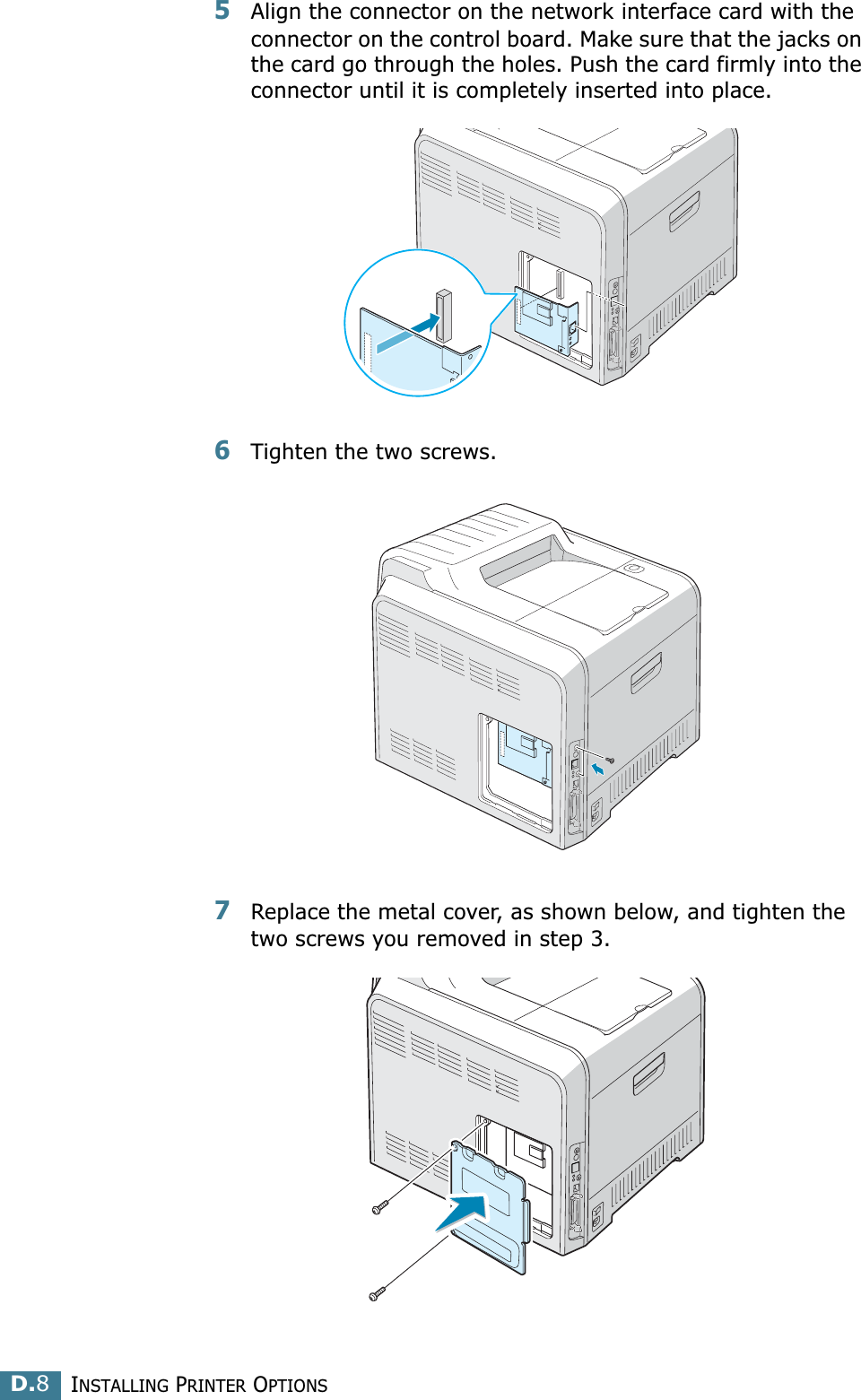 5 Align the connector on the network interface card with the connector on the control board. Make sure that the jacks on the card go through the holes. Push the card firmly into the connector until it is completely inserted into place.

6 Tighten the two screws.

7 Replace the metal cover, as shown below, and tighten the two screws you removed in step 3.

D.8 INSTALLING PRINTER OPTIONS