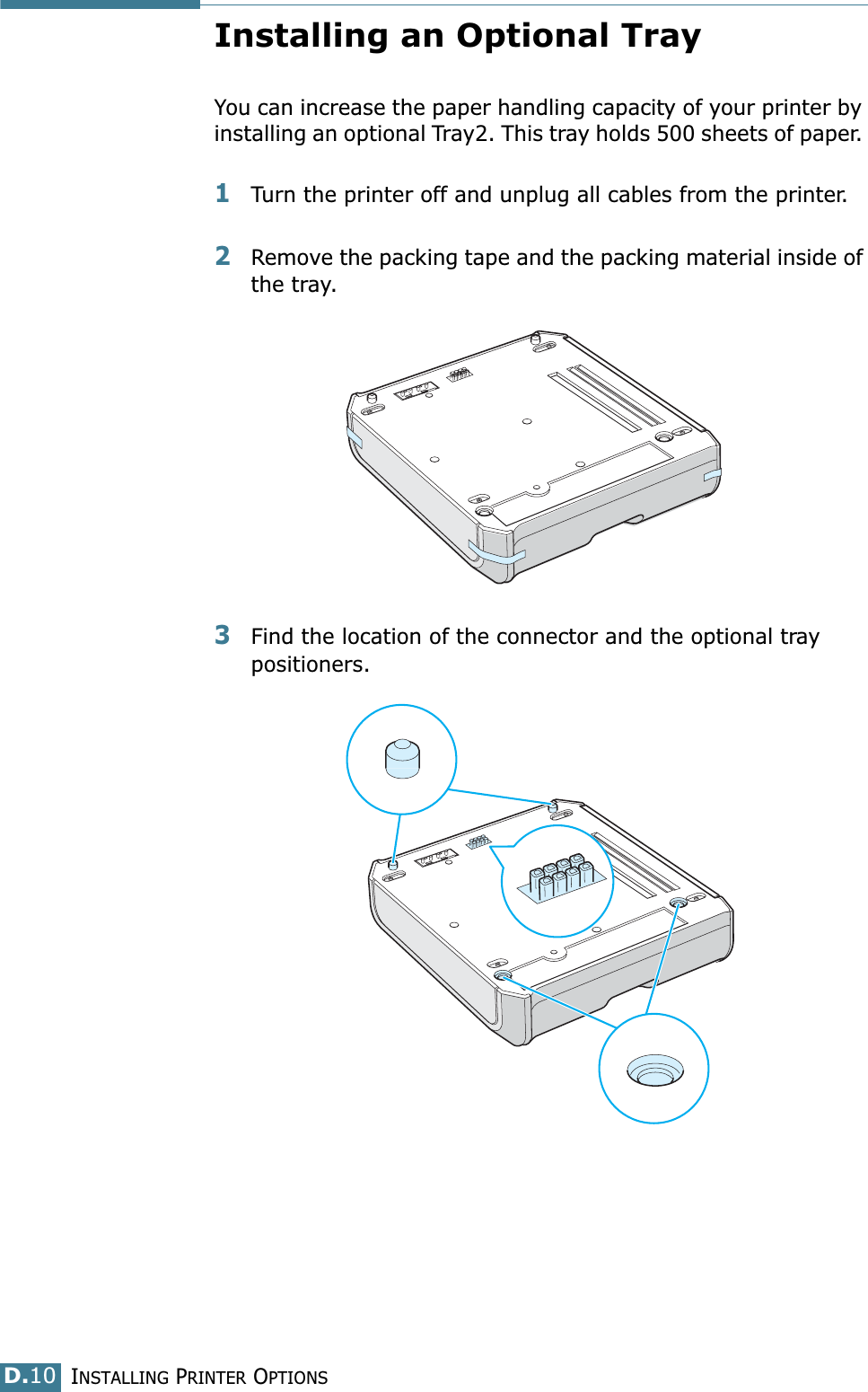 Installing an Optional Tray

You can increase the paper handling capacity of your printer by installing an optional Tray2. This tray holds 500 sheets of paper.

1 Turn the printer off and unplug all cables from the printer.

2 Remove the packing tape and the packing material inside of the tray.

3 Find the location of the connector and the optional tray positioners.

D.10 INSTALLING PRINTER OPTIONS