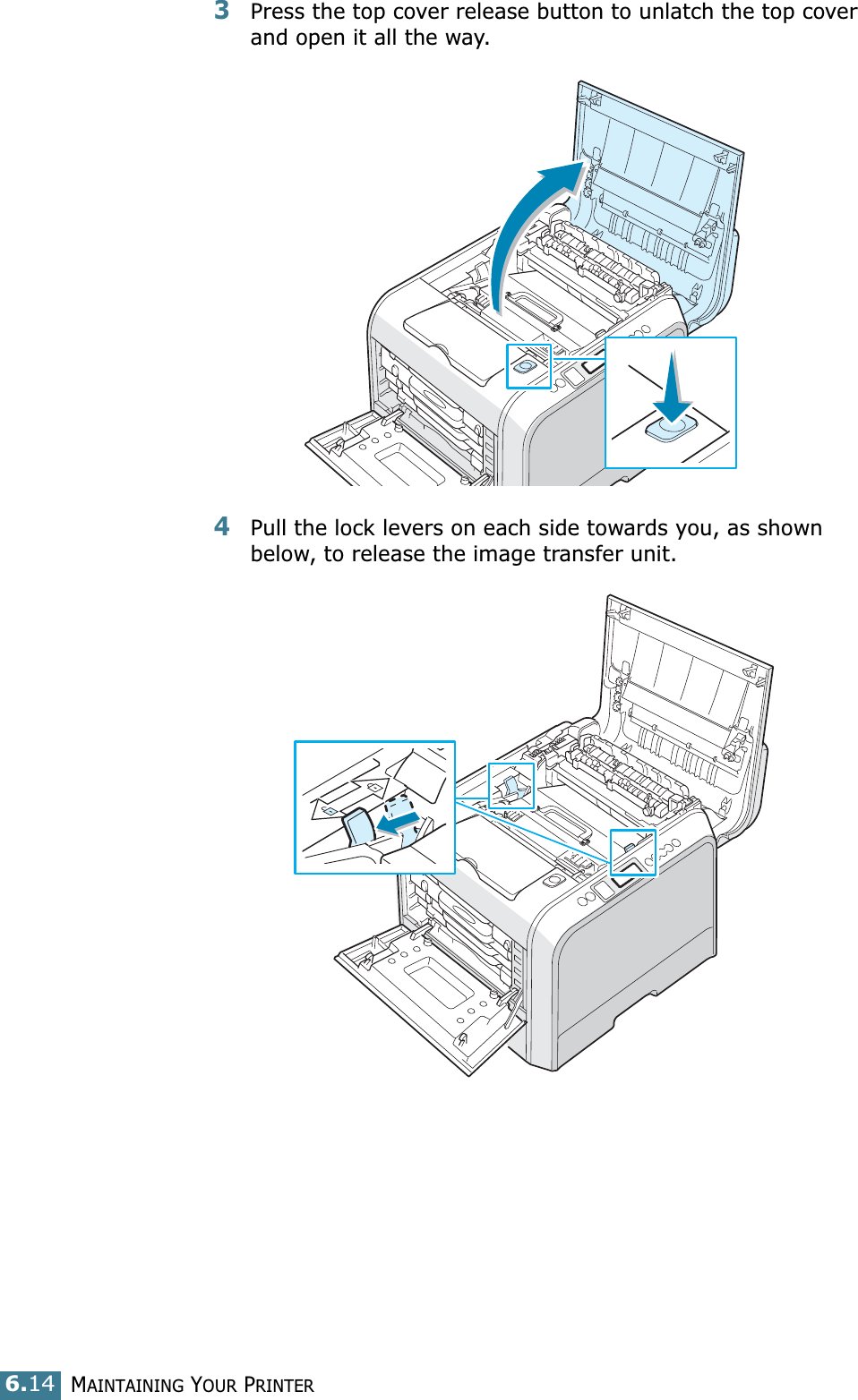 3 Press the top cover release button to unlatch the top cover and open it all the way.

4 Pull the lock levers on each side towards you, as shown below, to release the image transfer unit.

6.14 MAINTAINING YOUR PRINTER