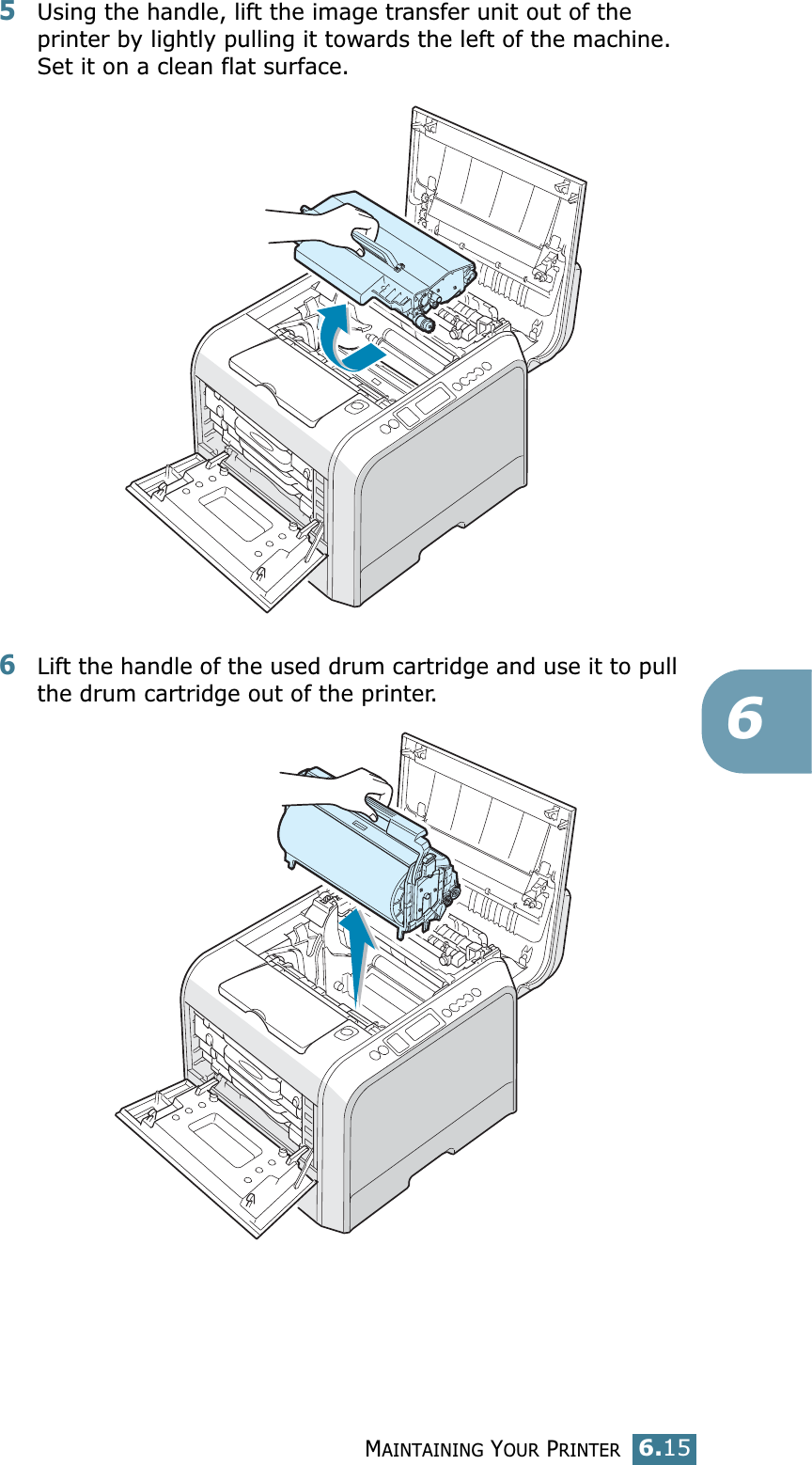 5 Using the handle, lift the image transfer unit out of the printer by lightly pulling it towards the left of the machine. Set it on a clean flat surface.

6 Lift the handle of the used drum cartridge and use it to pull the drum cartridge out of the printer.

6

MAINTAINING YOUR PRINTER 6.15