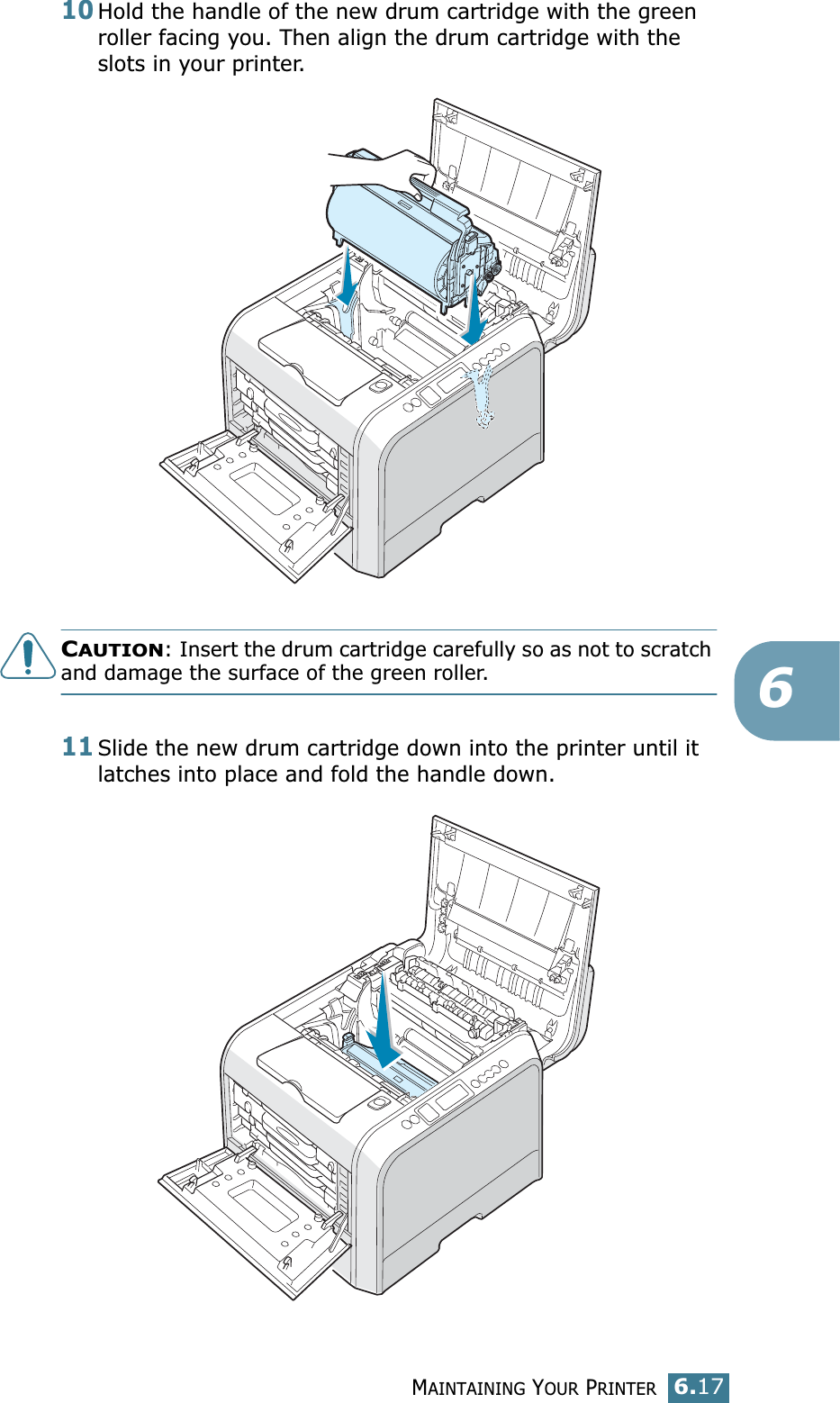 10 Hold the handle of the new drum cartridge with the green roller facing you. Then align the drum cartridge with the slots in your printer.

CAUTION: Insert the drum cartridge carefully so as not to scratch and damage the surface of the green roller.

6

11 Slide the new drum cartridge down into the printer until it latches into place and fold the handle down.

MAINTAINING YOUR PRINTER 6.17