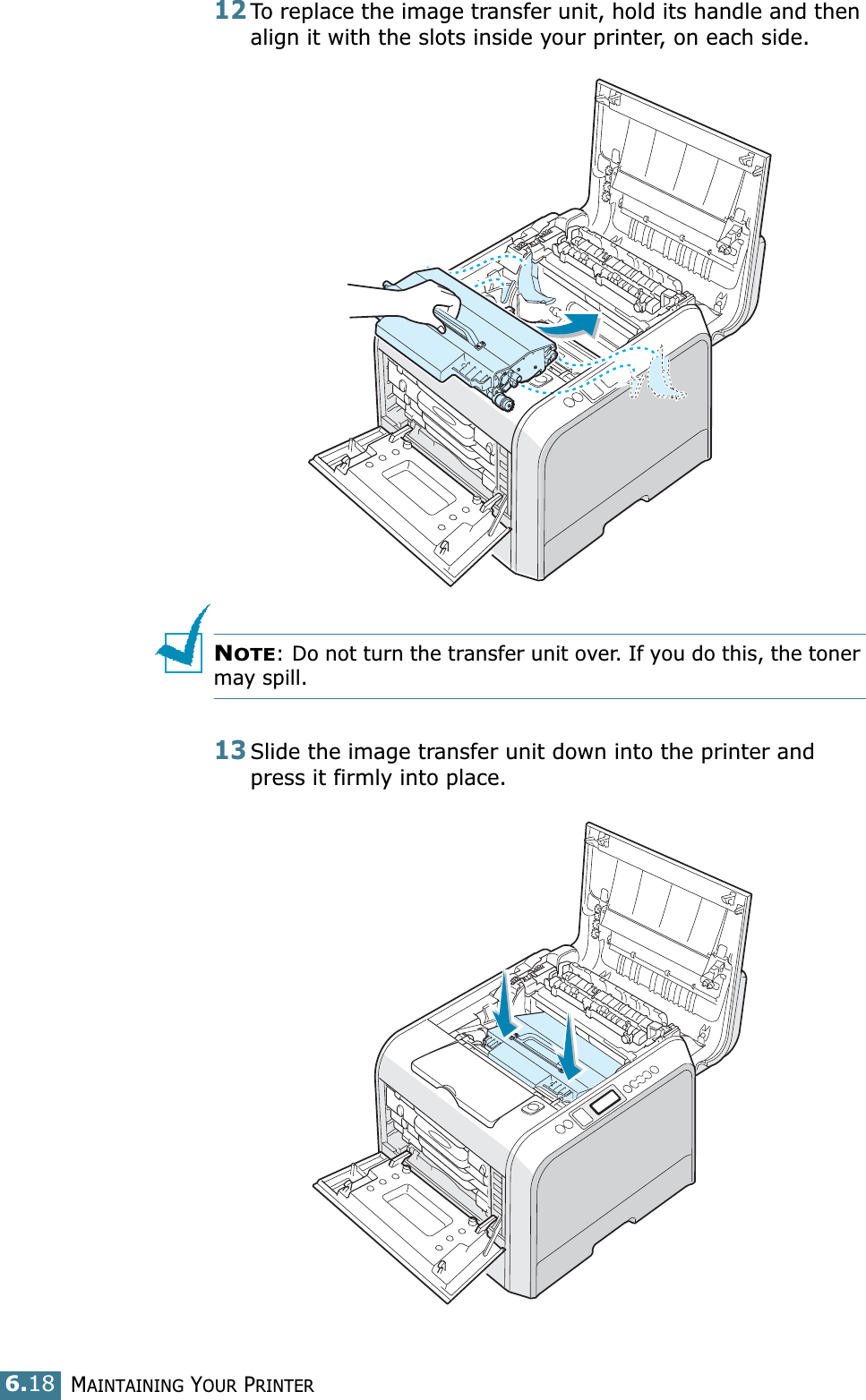 12 To replace the image transfer unit, hold its handle and then align it with the slots inside your printer, on each side.

NOTE: Do not turn the transfer unit over. If you do this, the toner may spill.

13 Slide the image transfer unit down into the printer and press it firmly into place.

6.18 MAINTAINING YOUR PRINTER