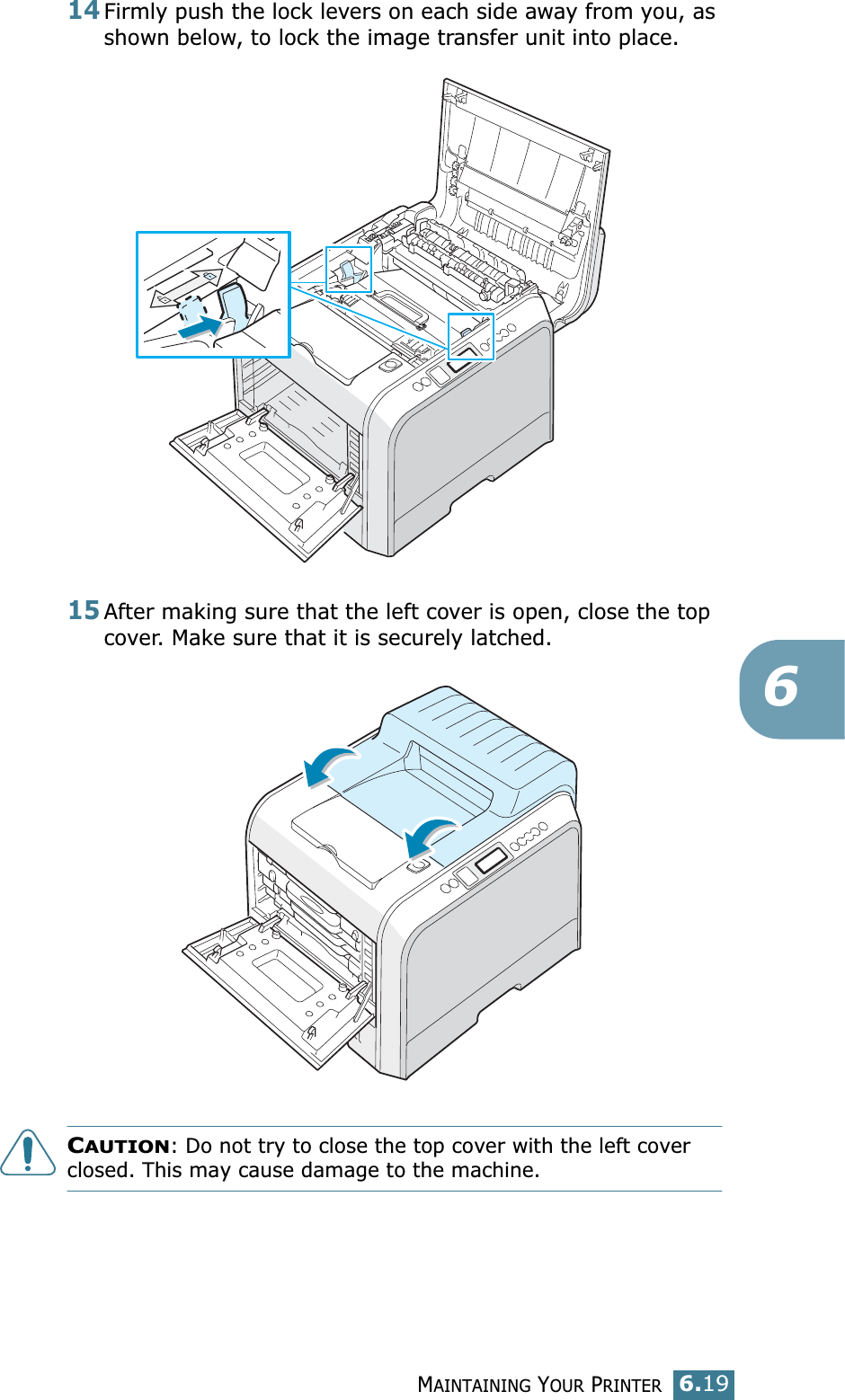 14 Firmly push the lock levers on each side away from you, as shown below, to lock the image transfer unit into place.

15 After making sure that the left cover is open, close the top cover. Make sure that it is securely latched.

6

CAUTION: Do not try to close the top cover with the left cover closed. This may cause damage to the machine.

MAINTAINING YOUR PRINTER 6.19