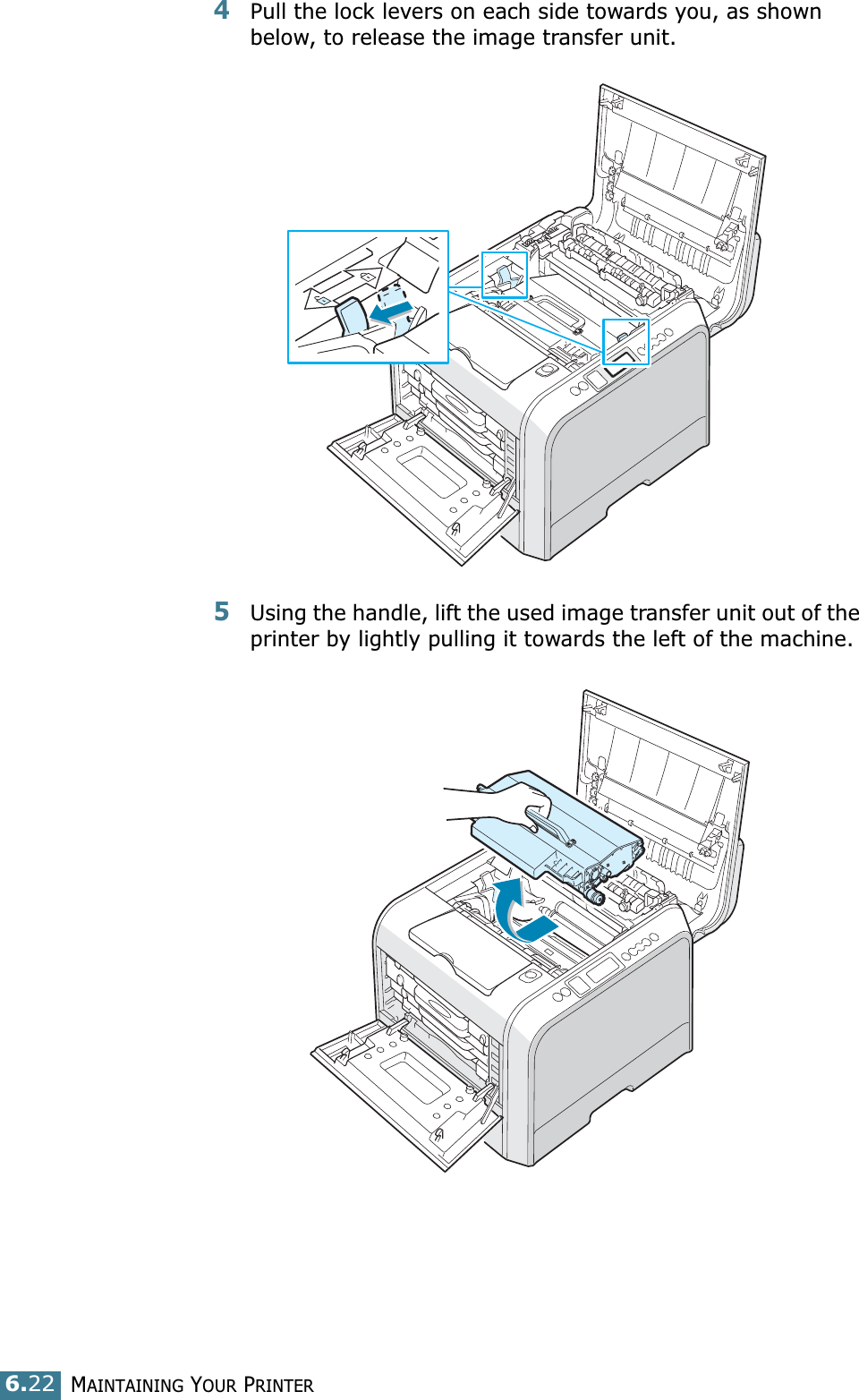 4 Pull the lock levers on each side towards you, as shown below, to release the image transfer unit.

5 Using the handle, lift the used image transfer unit out of the printer by lightly pulling it towards the left of the machine.

6.22 MAINTAINING YOUR PRINTER