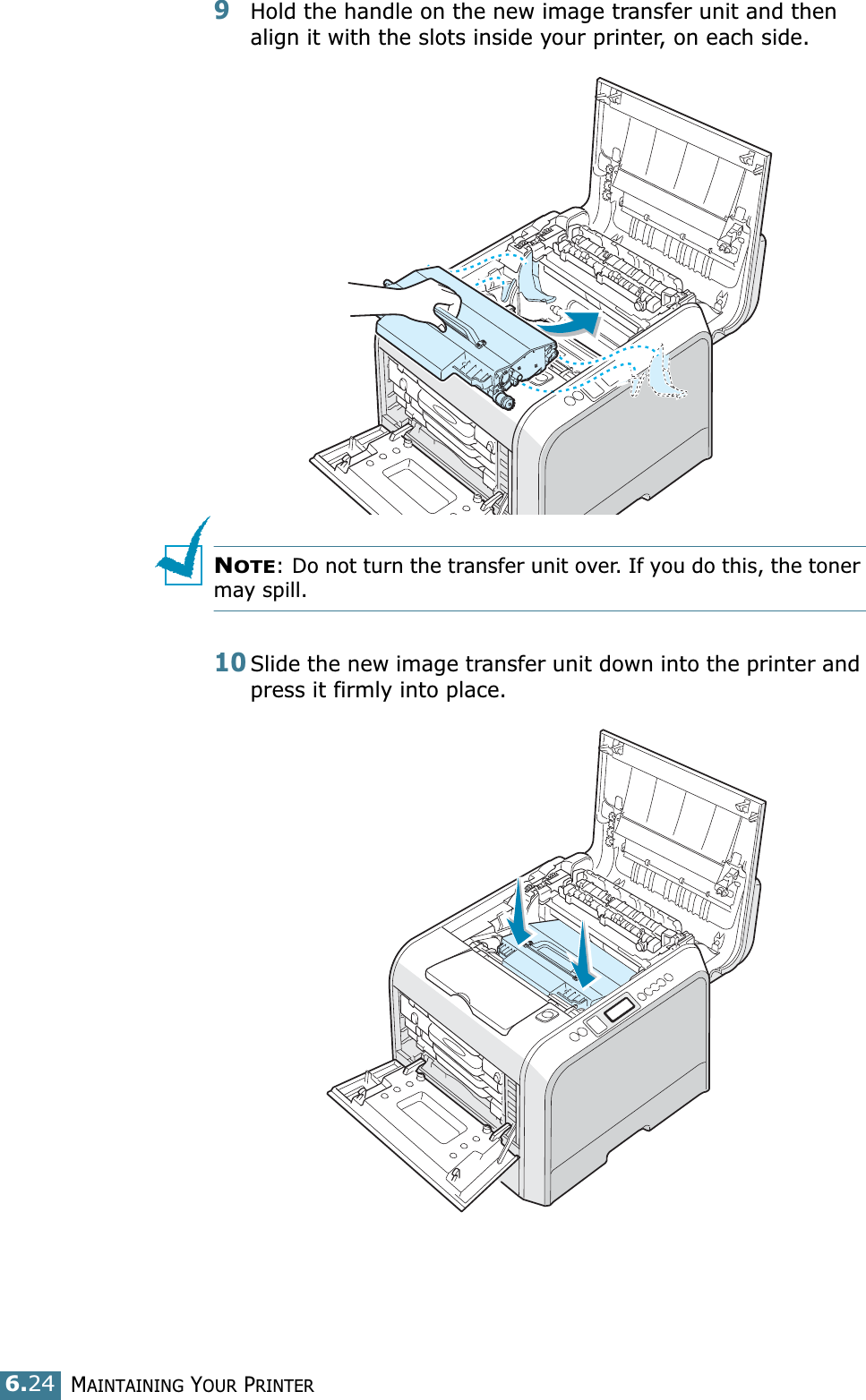 9 Hold the handle on the new image transfer unit and then align it with the slots inside your printer, on each side.

NOTE: Do not turn the transfer unit over. If you do this, the toner may spill.

10 Slide the new image transfer unit down into the printer and press it firmly into place.

6.24 MAINTAINING YOUR PRINTER