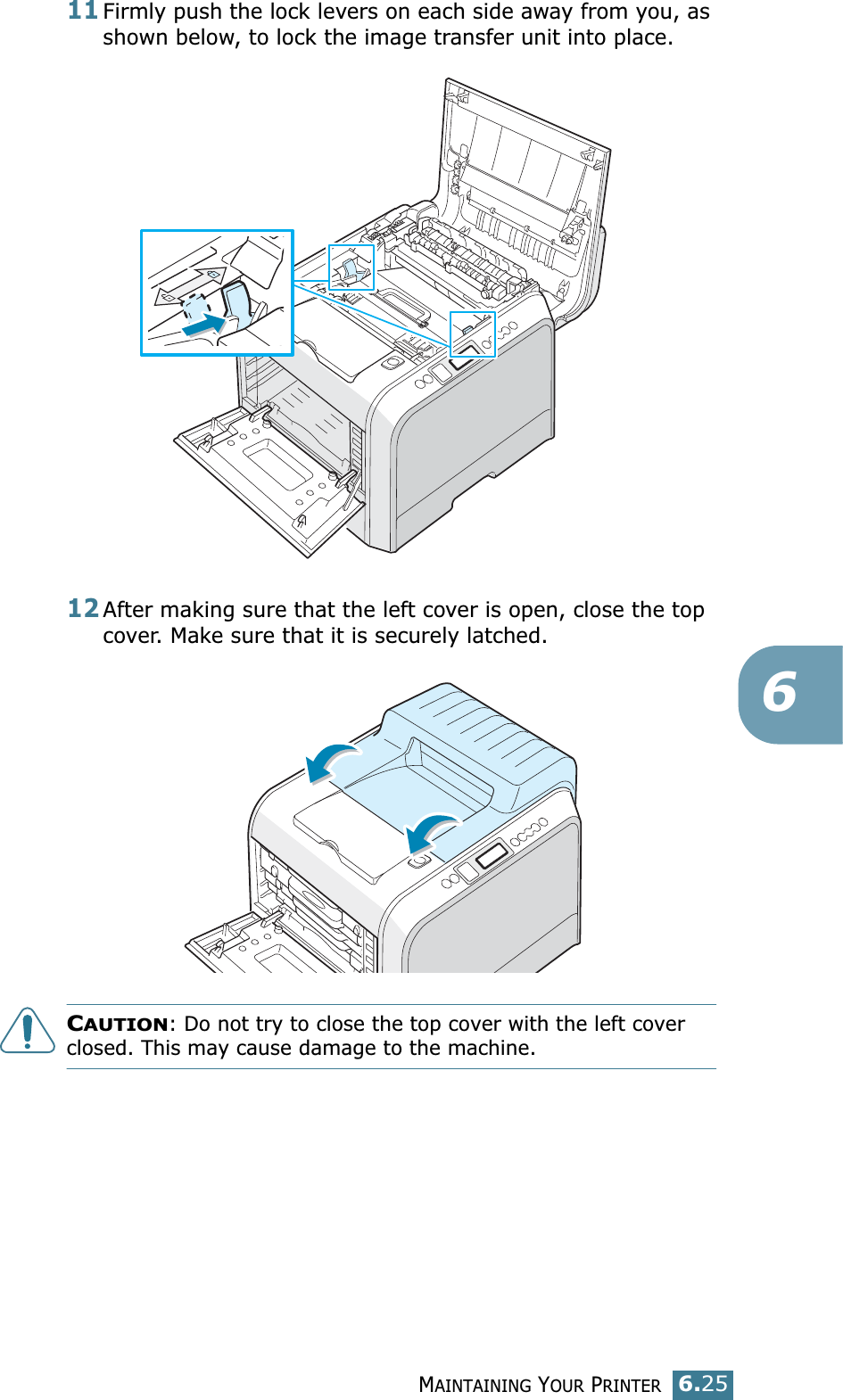 11 Firmly push the lock levers on each side away from you, as shown below, to lock the image transfer unit into place.

12 After making sure that the left cover is open, close the top cover. Make sure that it is securely latched.

6

CAUTION: Do not try to close the top cover with the left cover closed. This may cause damage to the machine.

MAINTAINING YOUR PRINTER 6.25