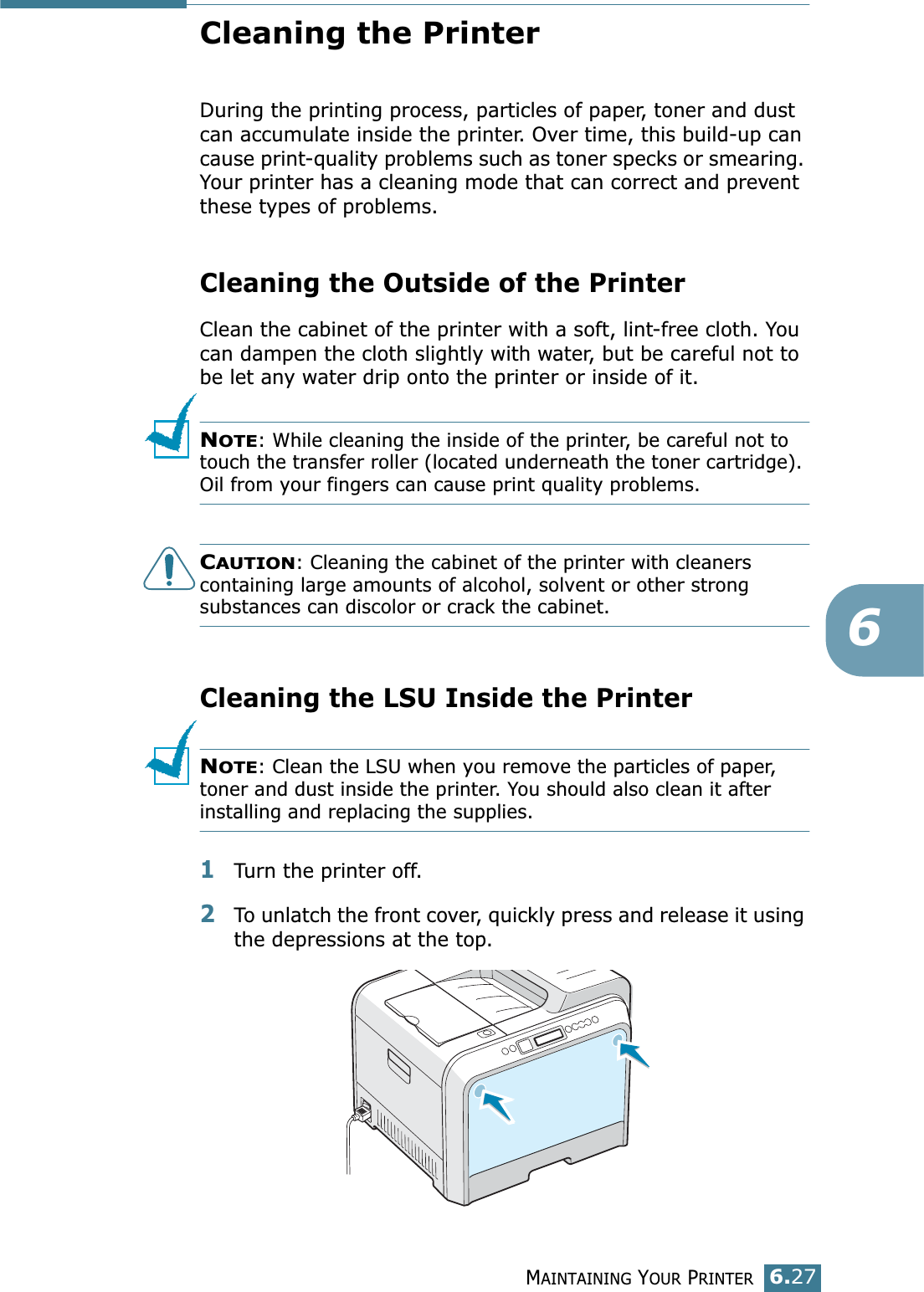 Cleaning the Printer

During the printing process, particles of paper, toner and dust can accumulate inside the printer. Over time, this build-up can cause print-quality problems such as toner specks or smearing. Your printer has a cleaning mode that can correct and prevent these types of problems.

Cleaning the Outside of the Printer

Clean the cabinet of the printer with a soft, lint-free cloth. You can dampen the cloth slightly with water, but be careful not to be let any water drip onto the printer or inside of it.

NOTE: While cleaning the inside of the printer, be careful not to touch the transfer roller (located underneath the toner cartridge). Oil from your fingers can cause print quality problems.

CAUTION: Cleaning the cabinet of the printer with cleaners containing large amounts of alcohol, solvent or other strong substances can discolor or crack the cabinet.

6

Cleaning the LSU Inside the Printer

NOTE: Clean the LSU when you remove the particles of paper, toner and dust inside the printer. You should also clean it after installing and replacing the supplies.

1 Turn the printer off.

2 To unlatch the front cover, quickly press and release it using the depressions at the top.

MAINTAINING YOUR PRINTER 6.27