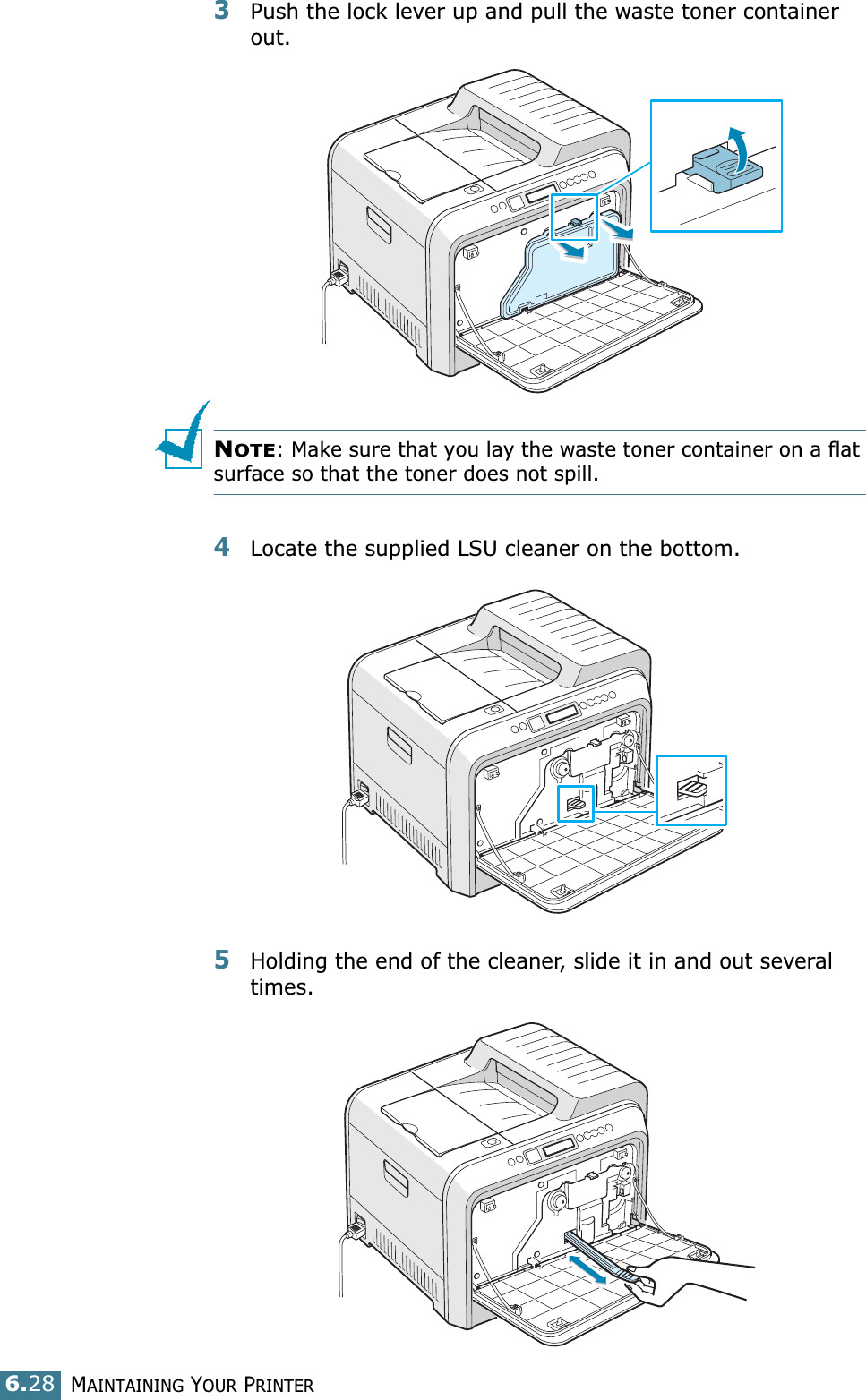 3 Push the lock lever up and pull the waste toner container out.

NOTE: Make sure that you lay the waste toner container on a flat surface so that the toner does not spill.

4 Locate the supplied LSU cleaner on the bottom.

5 Holding the end of the cleaner, slide it in and out several times.

6.28 MAINTAINING YOUR PRINTER