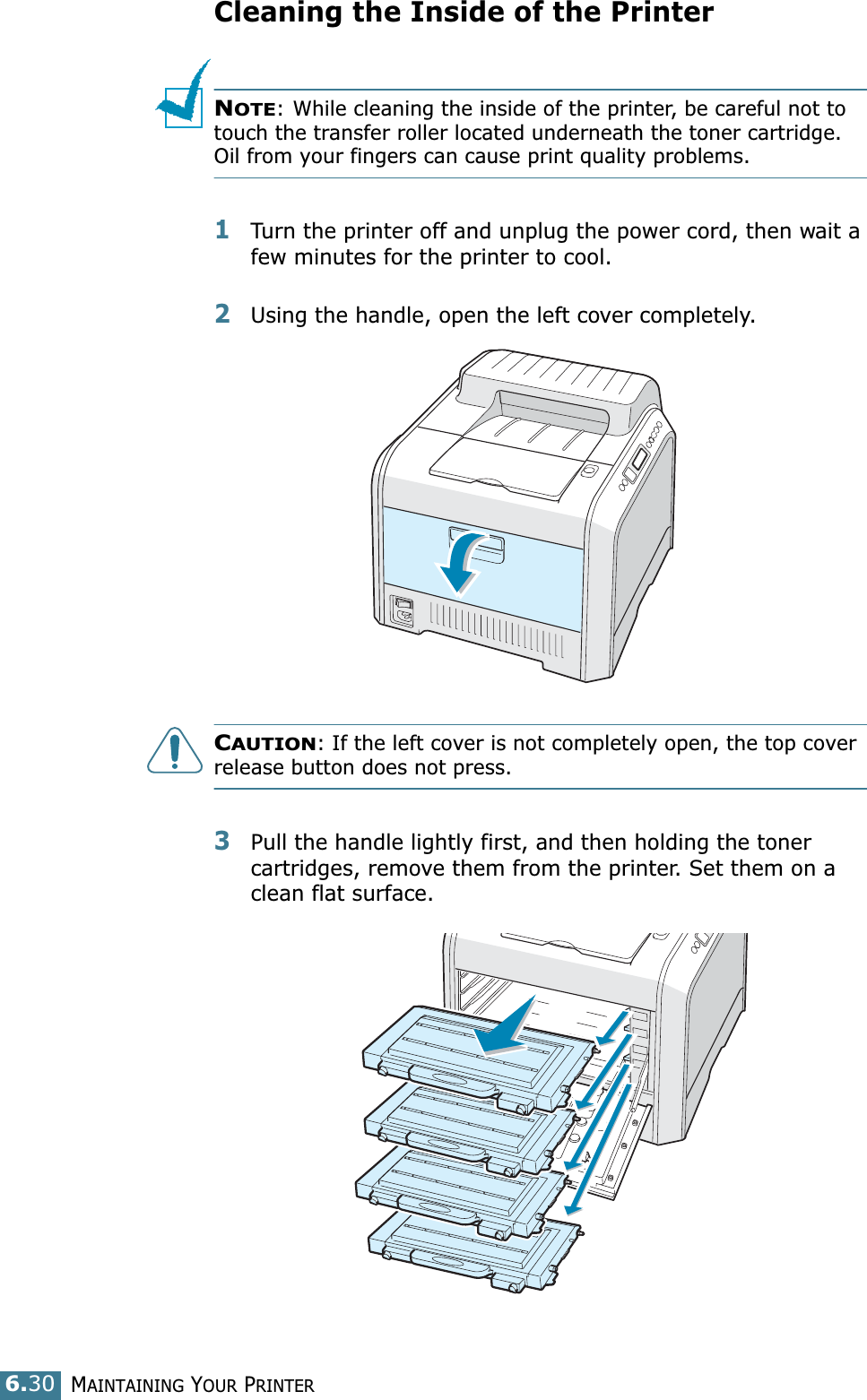 Cleaning the Inside of the Printer

NOTE: While cleaning the inside of the printer, be careful not to touch the transfer roller located underneath the toner cartridge. Oil from your fingers can cause print quality problems.

1 Turn the printer off and unplug the power cord, then wait a few minutes for the printer to cool.

2 Using the handle, open the left cover completely.

CAUTION: If the left cover is not completely open, the top cover release button does not press.

3 Pull the handle lightly first, and then holding the toner cartridges, remove them from the printer. Set them on a clean flat surface.

6.30 MAINTAINING YOUR PRINTER