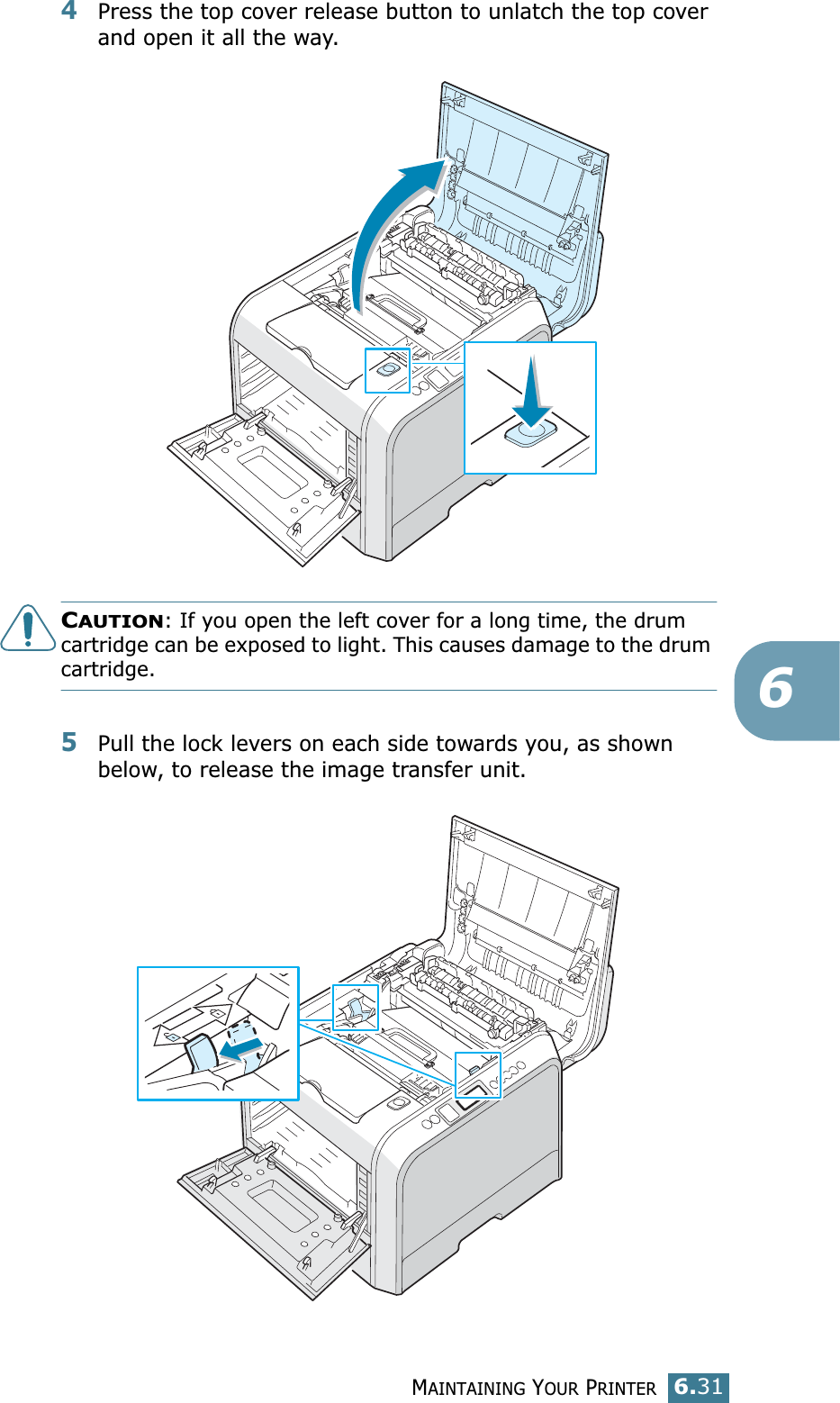 4 Press the top cover release button to unlatch the top cover and open it all the way.

CAUTION: If you open the left cover for a long time, the drum cartridge can be exposed to light. This causes damage to the drum cartridge.

6

5 Pull the lock levers on each side towards you, as shown below, to release the image transfer unit.

MAINTAINING YOUR PRINTER 6.31