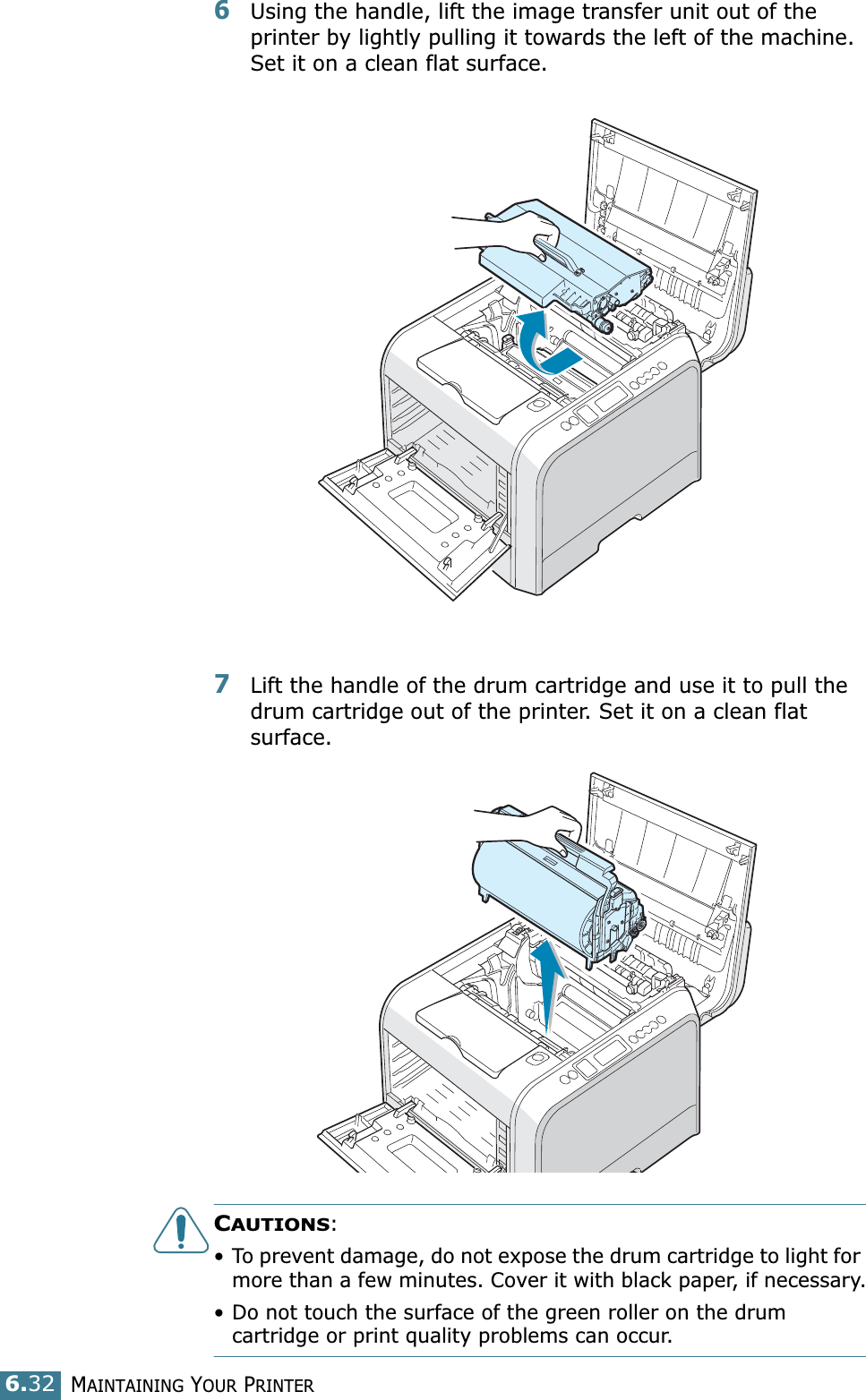 6 Using the handle, lift the image transfer unit out of the printer by lightly pulling it towards the left of the machine. Set it on a clean flat surface.

7 Lift the handle of the drum cartridge and use it to pull the drum cartridge out of the printer. Set it on a clean flat surface.

CAUTIONS:

• To prevent damage, do not expose the drum cartridge to light for more than a few minutes. Cover it with black paper, if necessary.

• Do not touch the surface of the green roller on the drum cartridge or print quality problems can occur.

6.32 MAINTAINING YOUR PRINTER