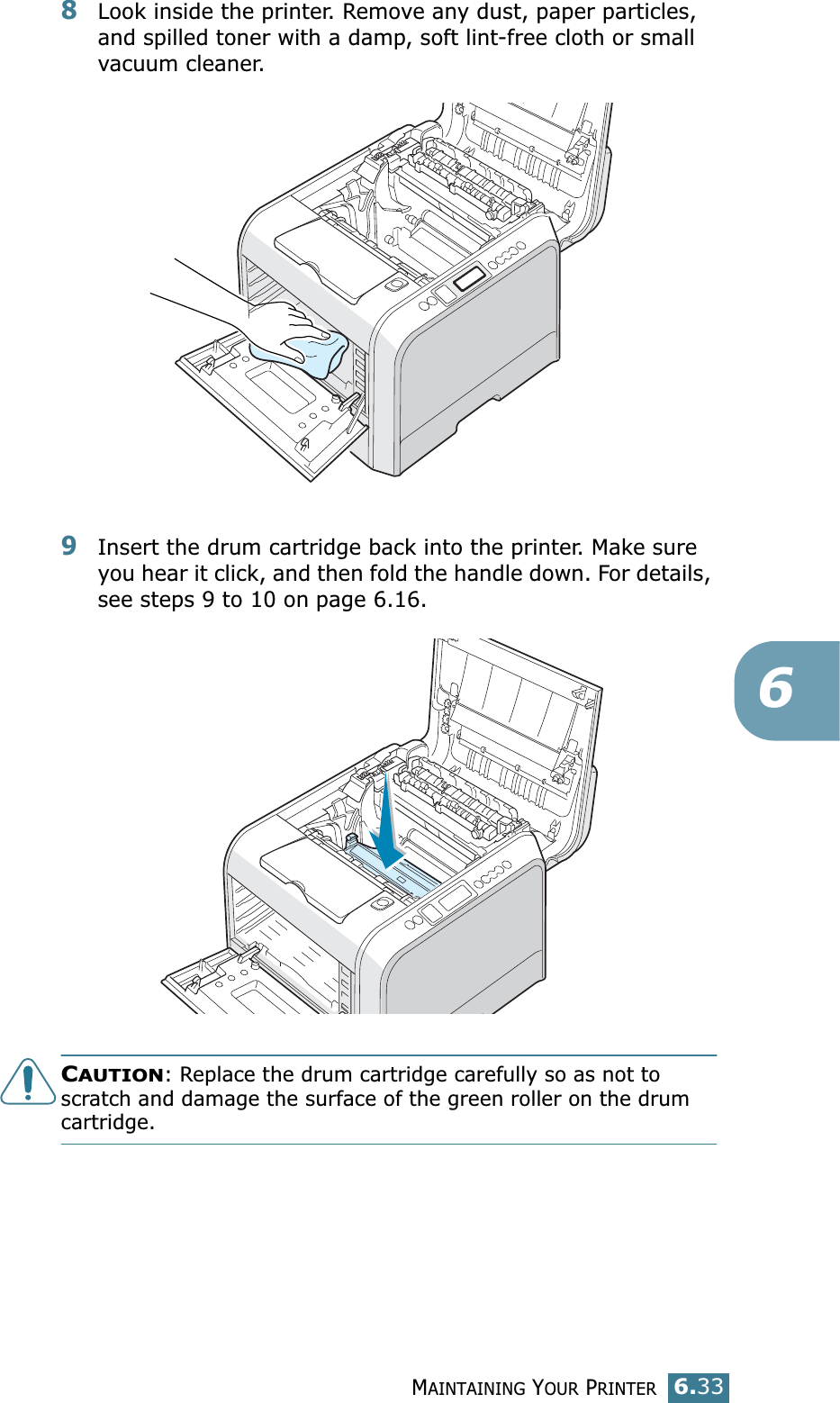 8 Look inside the printer. Remove any dust, paper particles, and spilled toner with a damp, soft lint-free cloth or small vacuum cleaner.

9 Insert the drum cartridge back into the printer. Make sure you hear it click, and then fold the handle down. For details, see steps 9 to 10 on page 6.16.

6

CAUTION: Replace the drum cartridge carefully so as not to scratch and damage the surface of the green roller on the drum cartridge.

MAINTAINING YOUR PRINTER 6.33