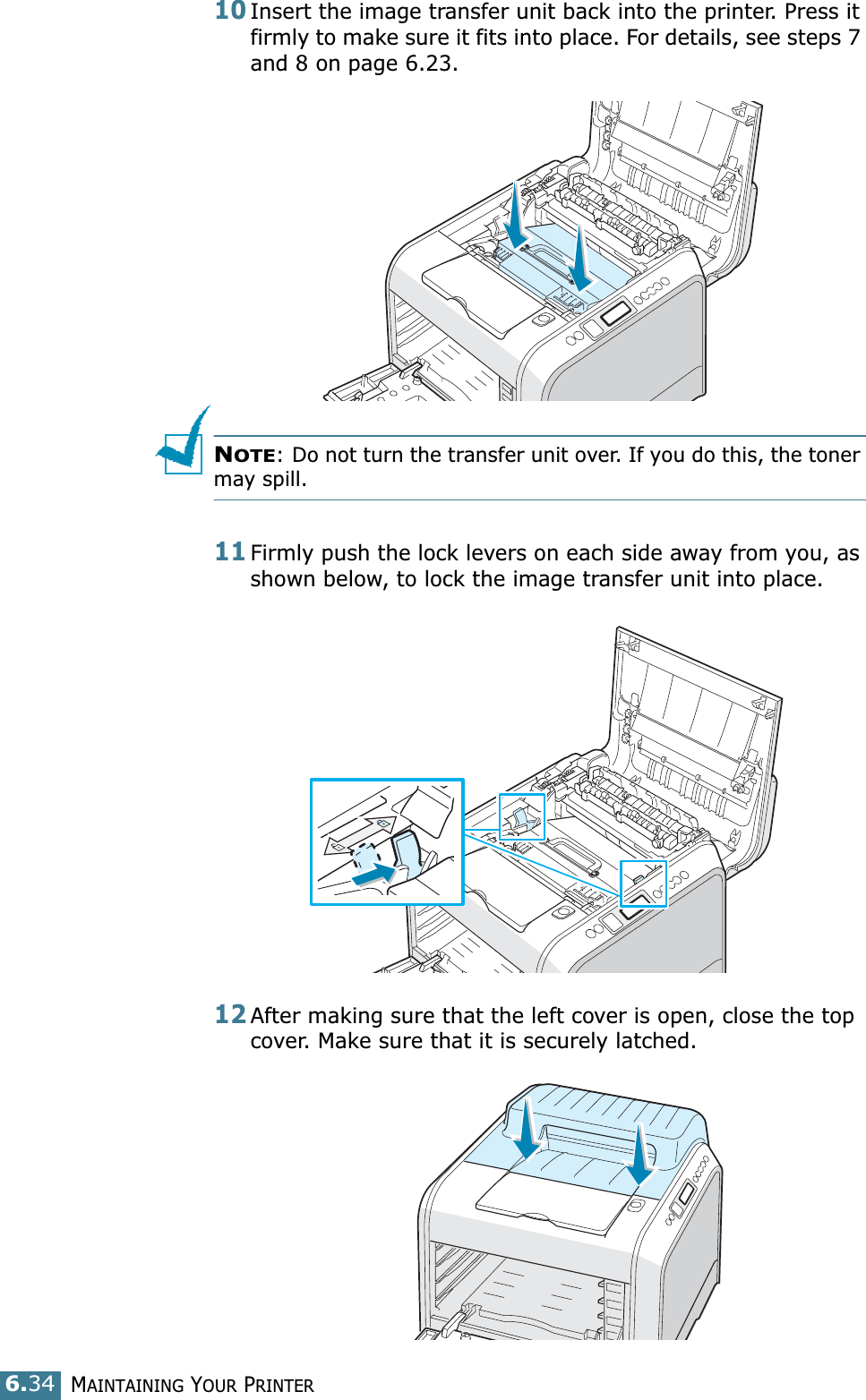 10 Insert the image transfer unit back into the printer. Press it firmly to make sure it fits into place. For details, see steps 7 and 8 on page 6.23.

NOTE: Do not turn the transfer unit over. If you do this, the toner may spill.

11 Firmly push the lock levers on each side away from you, as shown below, to lock the image transfer unit into place.

12 After making sure that the left cover is open, close the top cover. Make sure that it is securely latched.

6.34 MAINTAINING YOUR PRINTER