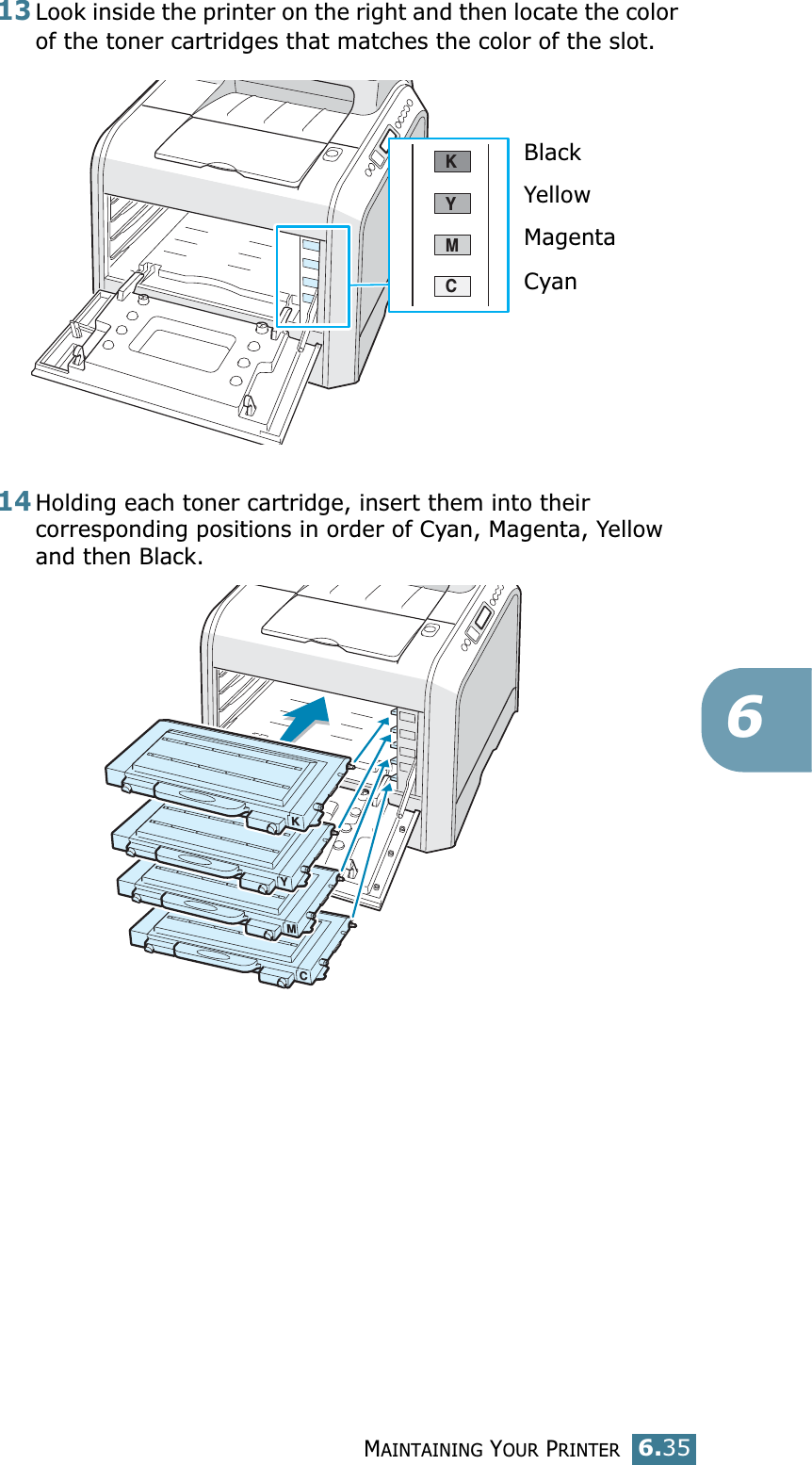 13 Look inside the printer on the right and then locate the color of the toner cartridges that matches the color of the slot.

K
Y
M
C

Black
Yellow
Magenta
Cyan

14 Holding each toner cartridge, insert them into their corresponding positions in order of Cyan, Magenta, Yellow and then Black.

K
Y
M
C

6

MAINTAINING YOUR PRINTER 6.35