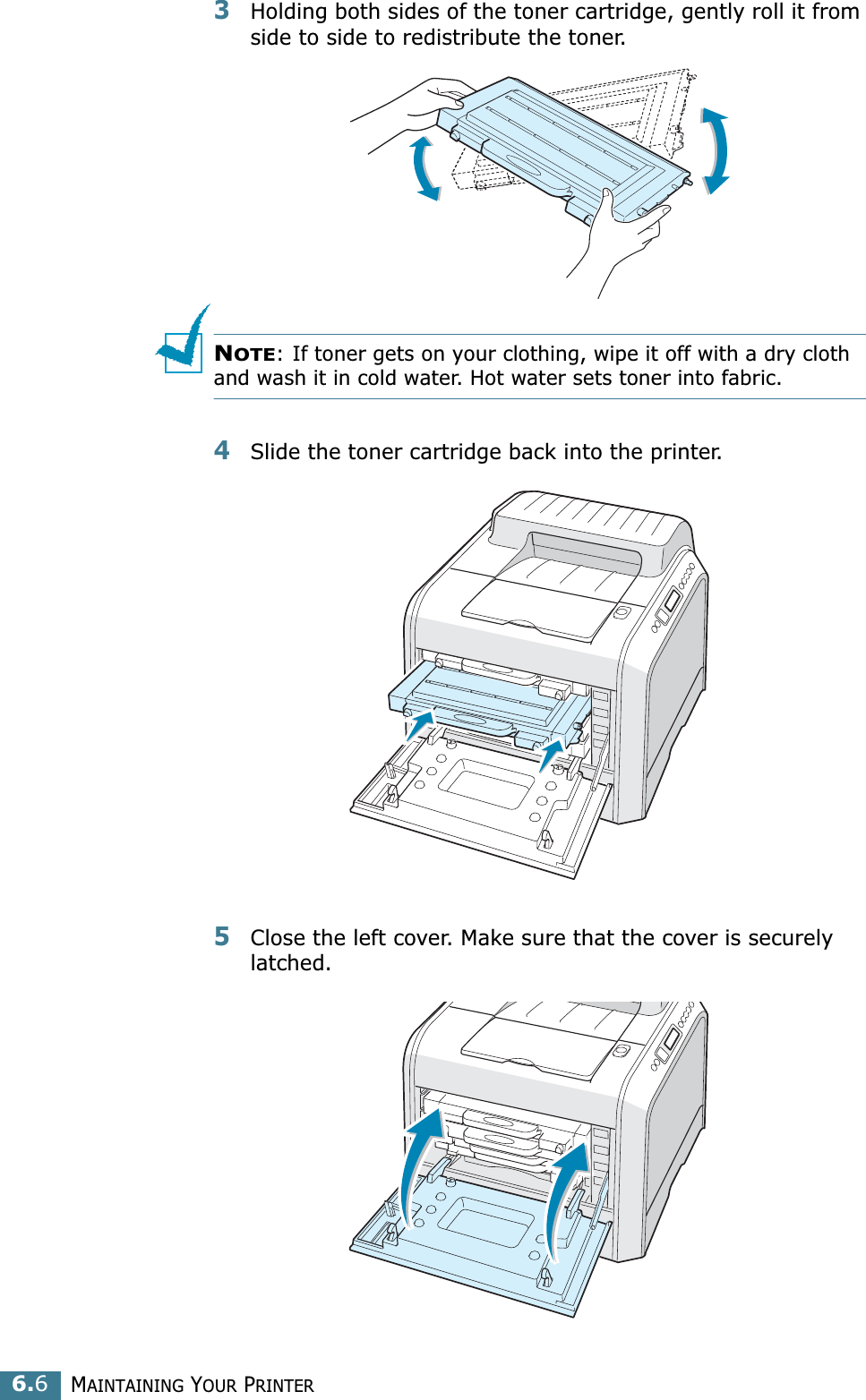 3 Holding both sides of the toner cartridge, gently roll it from side to side to redistribute the toner.

NOTE: If toner gets on your clothing, wipe it off with a dry cloth and wash it in cold water. Hot water sets toner into fabric.

4 Slide the toner cartridge back into the printer.

5 Close the left cover. Make sure that the cover is securely latched.

6.6 MAINTAINING YOUR PRINTER