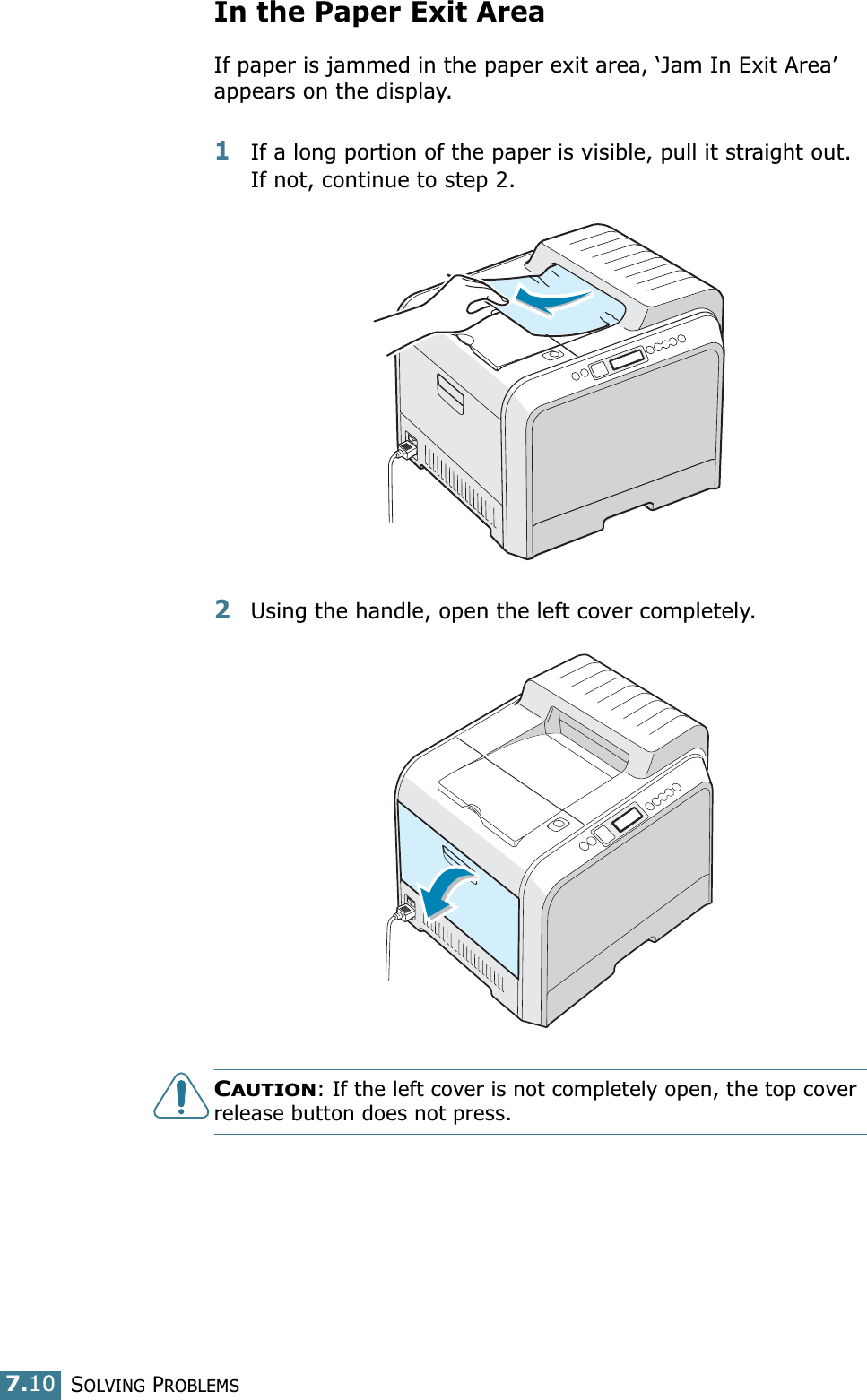 In the Paper Exit Area

If paper is jammed in the paper exit area, ‘Jam In Exit Area’ appears on the display.

1 If a long portion of the paper is visible, pull it straight out. If not, continue to step 2.

2 Using the handle, open the left cover completely.

CAUTION: If the left cover is not completely open, the top cover release button does not press.

7.10 SOLVING PROBLEMS