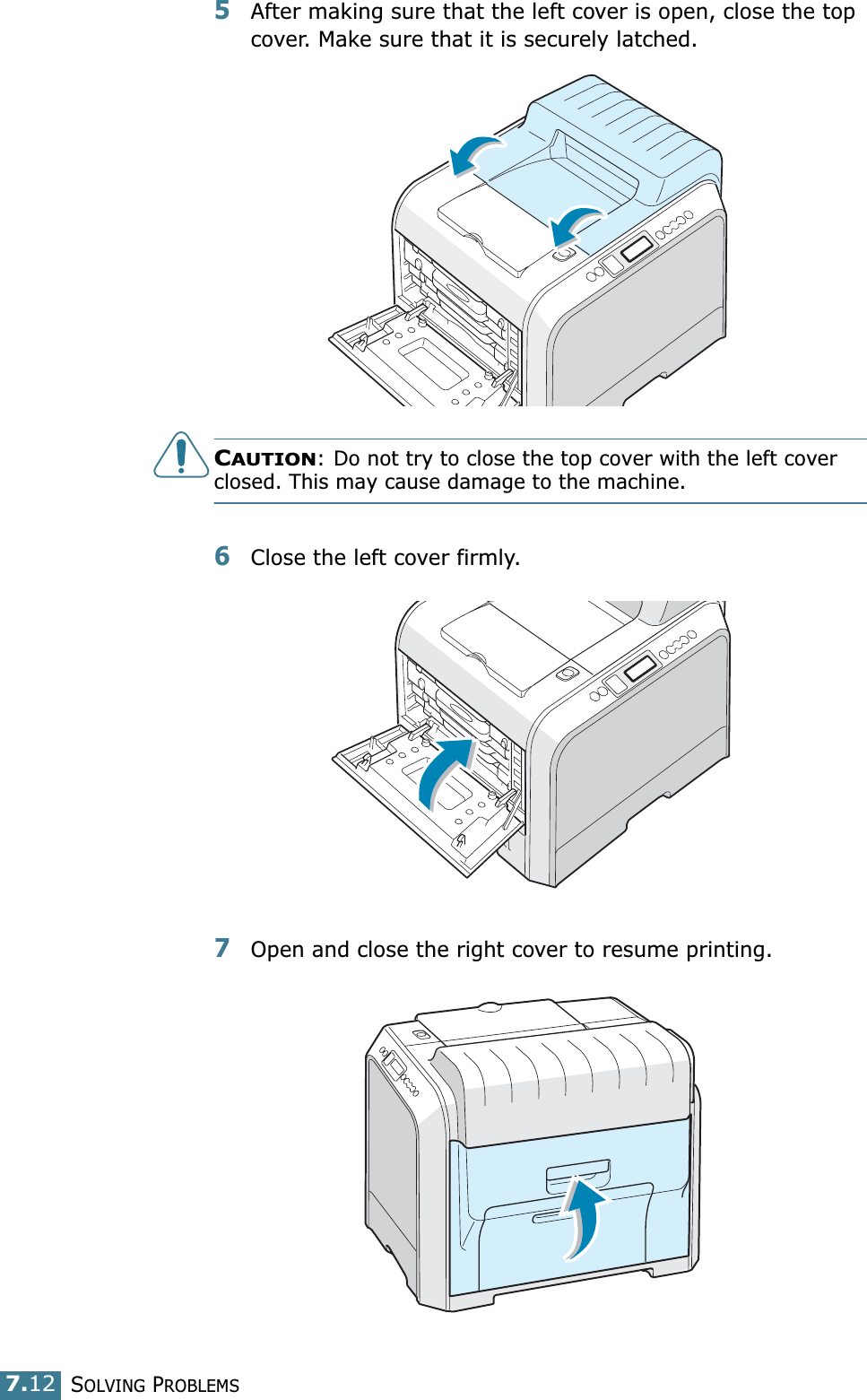 5 After making sure that the left cover is open, close the top cover. Make sure that it is securely latched.

CAUTION: Do not try to close the top cover with the left cover closed. This may cause damage to the machine.

6 Close the left cover firmly.

7 Open and close the right cover to resume printing.

7.12 SOLVING PROBLEMS