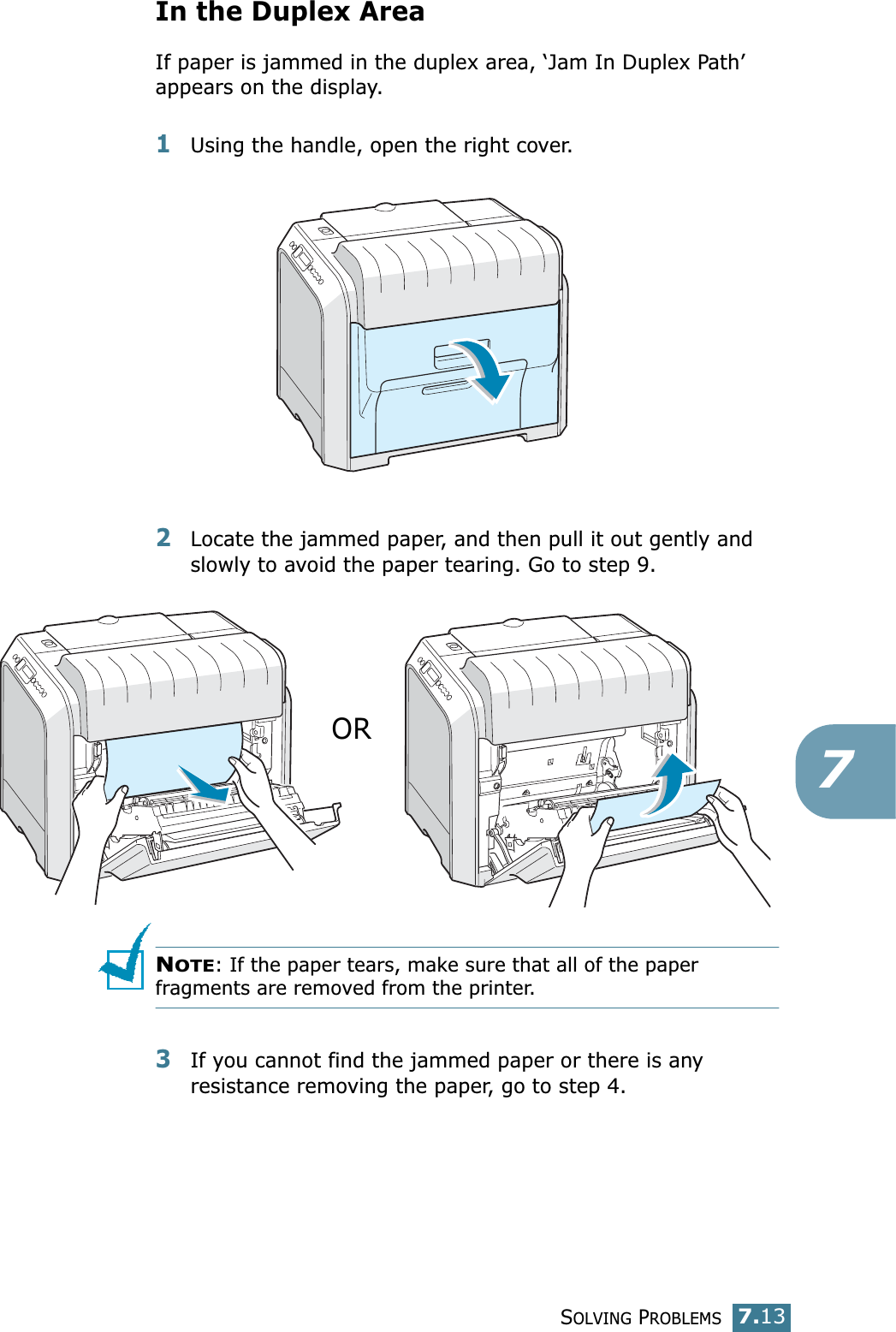 In the Duplex Area

If paper is jammed in the duplex area, ‘Jam In Duplex Path’ appears on the display.

1 Using the handle, open the right cover.

2 Locate the jammed paper, and then pull it out gently and slowly to avoid the paper tearing. Go to step 9.

OR

7

NOTE: If the paper tears, make sure that all of the paper fragments are removed from the printer.

3 If you cannot find the jammed paper or there is any resistance removing the paper, go to step 4.

SOLVING PROBLEMS 7.13