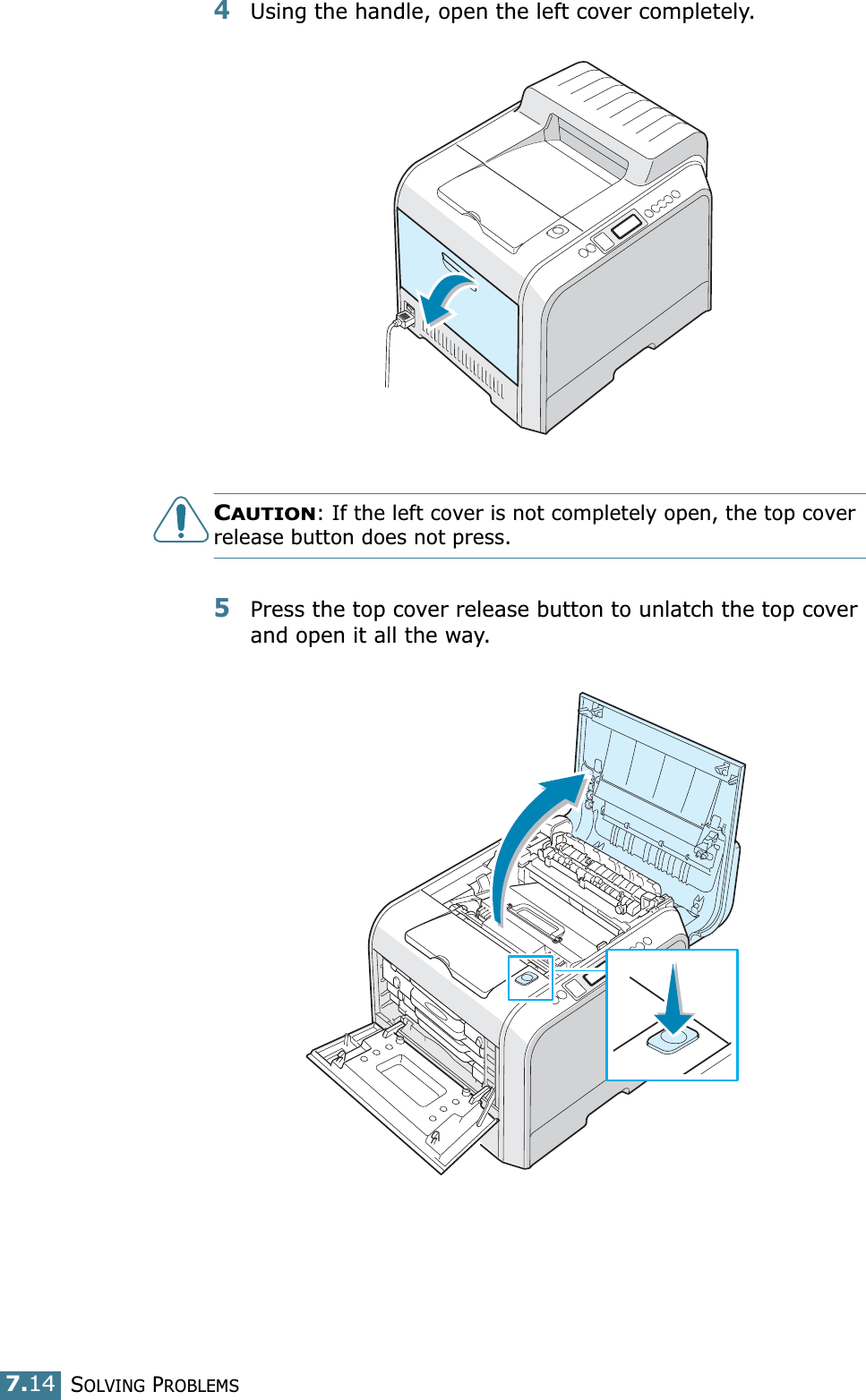 4 Using the handle, open the left cover completely.

CAUTION: If the left cover is not completely open, the top cover release button does not press.

5 Press the top cover release button to unlatch the top cover and open it all the way.

7.14 SOLVING PROBLEMS