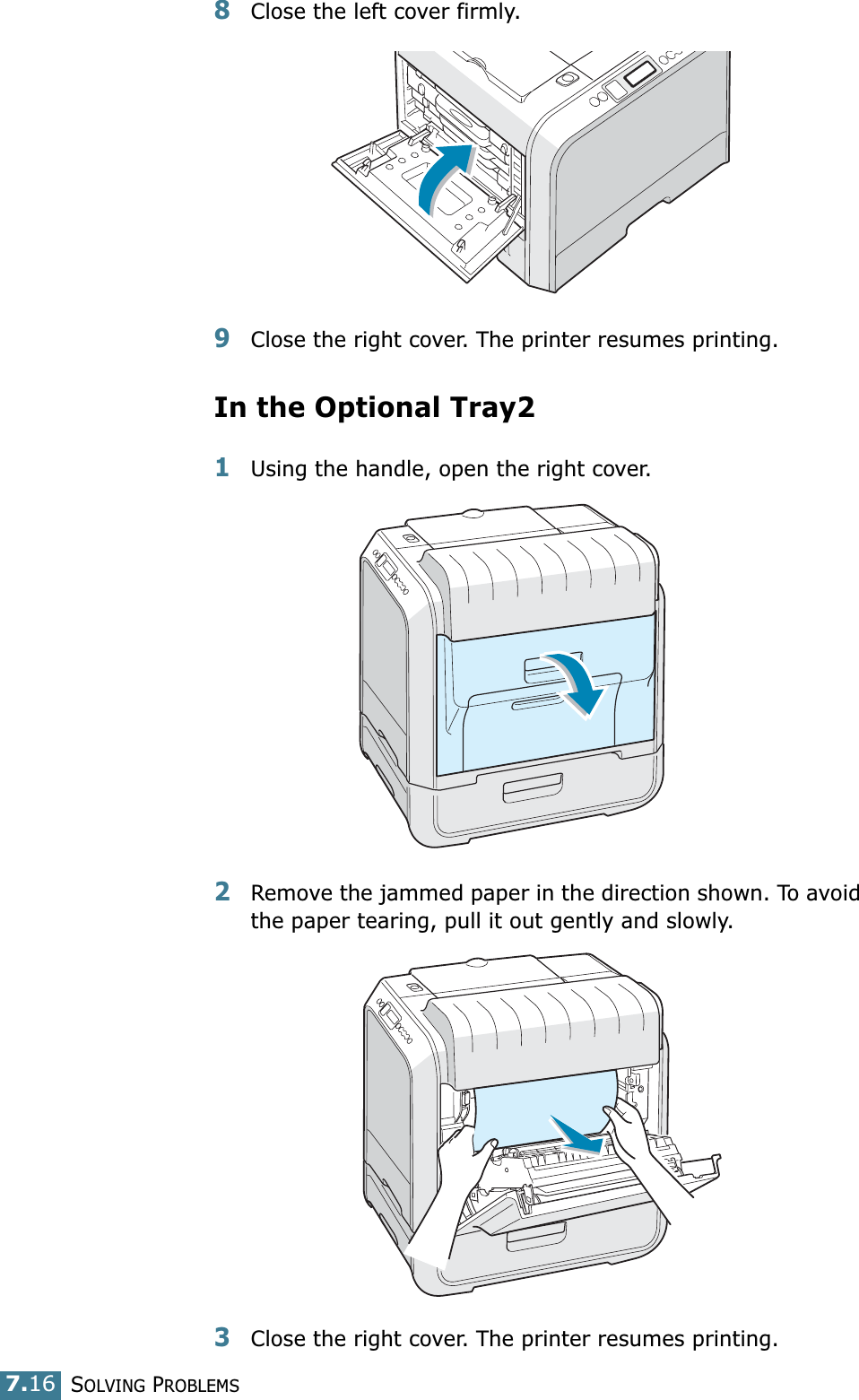 8 Close the left cover firmly.

9 Close the right cover. The printer resumes printing.

In the Optional Tray2

1 Using the handle, open the right cover.

2 Remove the jammed paper in the direction shown. To avoid the paper tearing, pull it out gently and slowly.

3 Close the right cover. The printer resumes printing.

7.16 SOLVING PROBLEMS