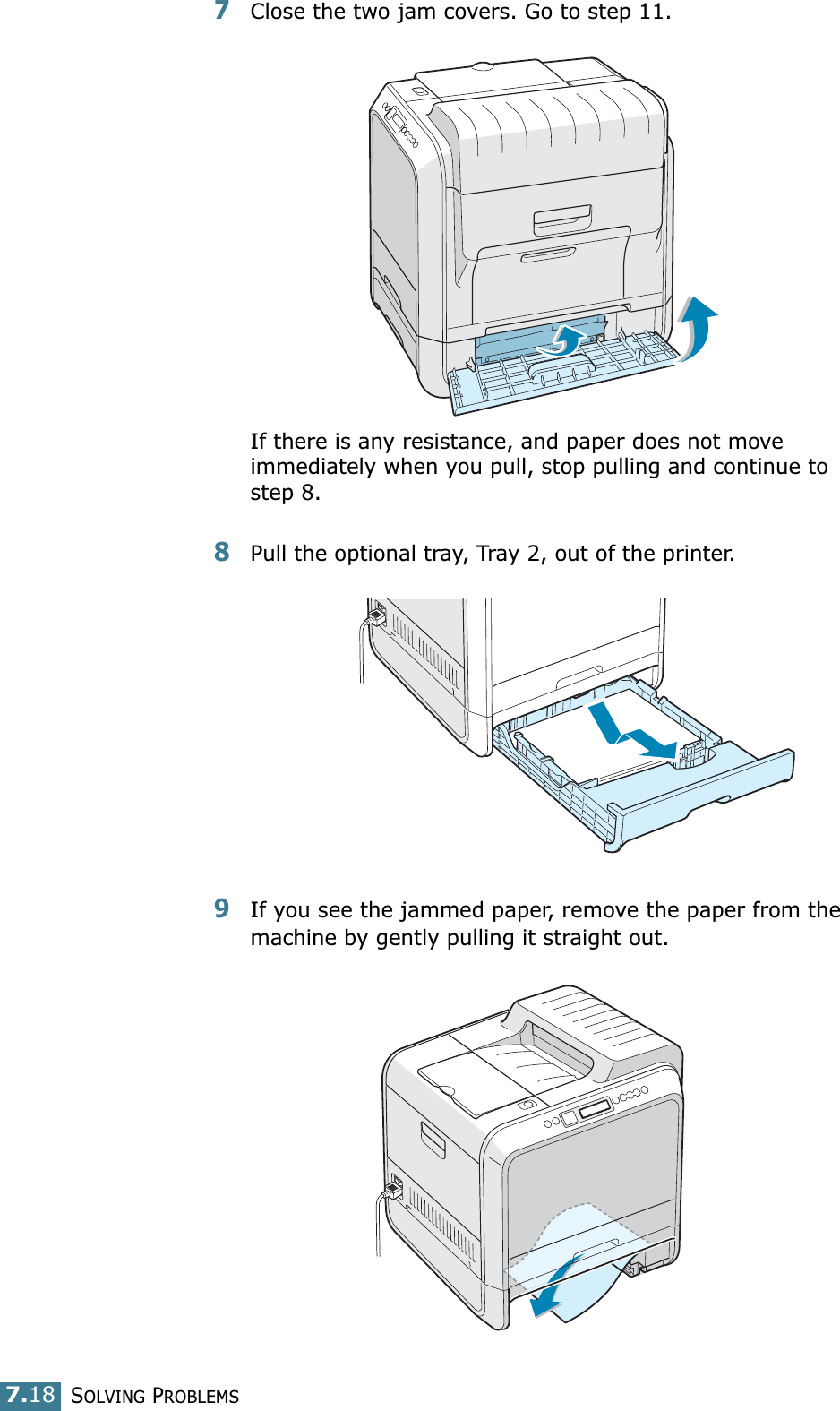 7 Close the two jam covers. Go to step 11.

If there is any resistance, and paper does not move immediately when you pull, stop pulling and continue to step 8.

8 Pull the optional tray, Tray 2, out of the printer.

9 If you see the jammed paper, remove the paper from the machine by gently pulling it straight out.

7.18 SOLVING PROBLEMS