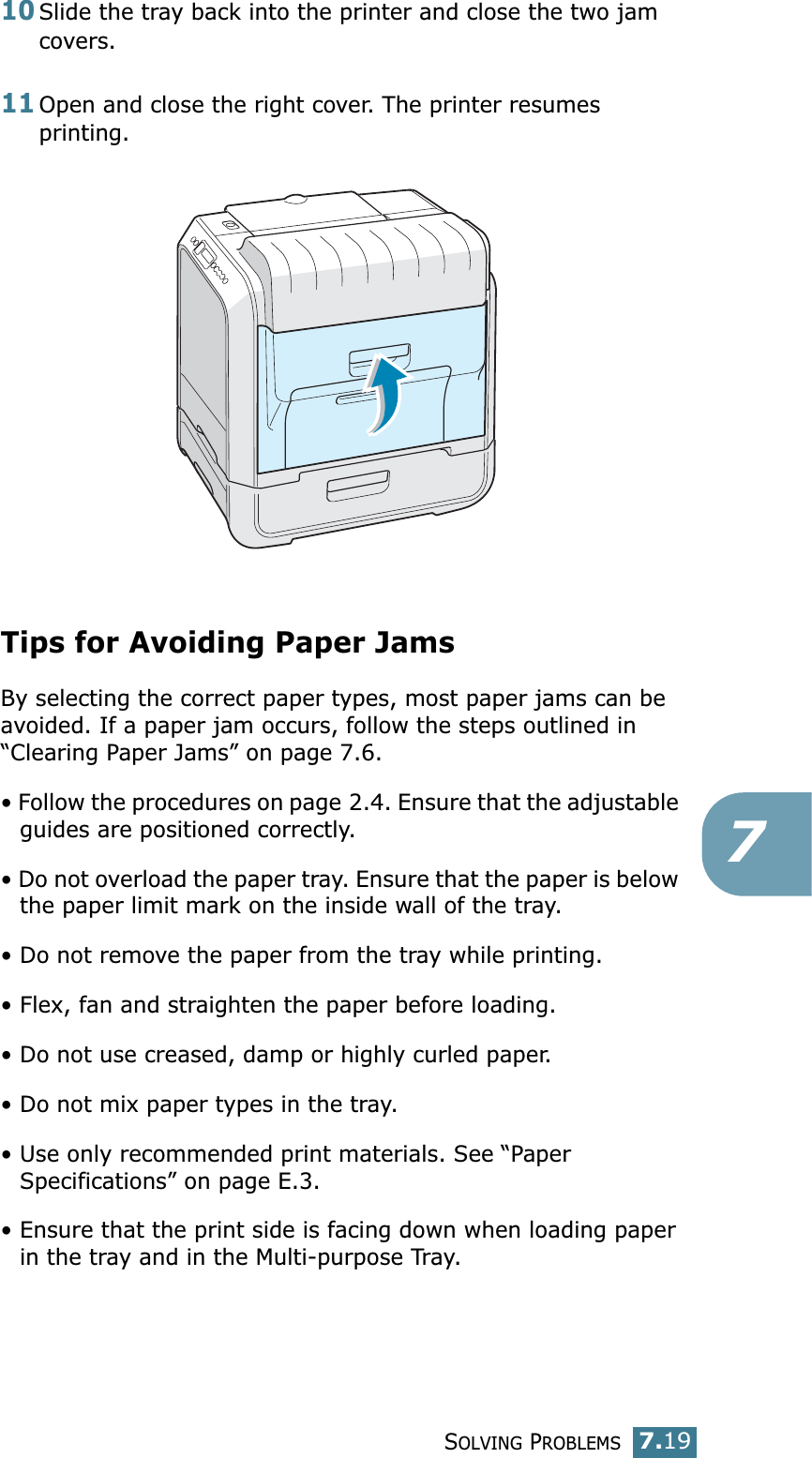 10 Slide the tray back into the printer and close the two jam covers.

11 Open and close the right cover. The printer resumes printing.

Tips for Avoiding Paper Jams

By selecting the correct paper types, most paper jams can be avoided. If a paper jam occurs, follow the steps outlined in “Clearing Paper Jams” on page 7.6.

• Follow the procedures on page 2.4. Ensure that the adjustable guides are positioned correctly.

• Do not overload the paper tray. Ensure that the paper is below the paper limit mark on the inside wall of the tray.

• Do not remove the paper from the tray while printing.

• Flex, fan and straighten the paper before loading.

• Do not use creased, damp or highly curled paper.

• Do not mix paper types in the tray.

• Use only recommended print materials. See “Paper Specifications” on page E.3.

• Ensure that the print side is facing down when loading paper in the tray and in the Multi-purpose Tray.

7

SOLVING PROBLEMS 7.19