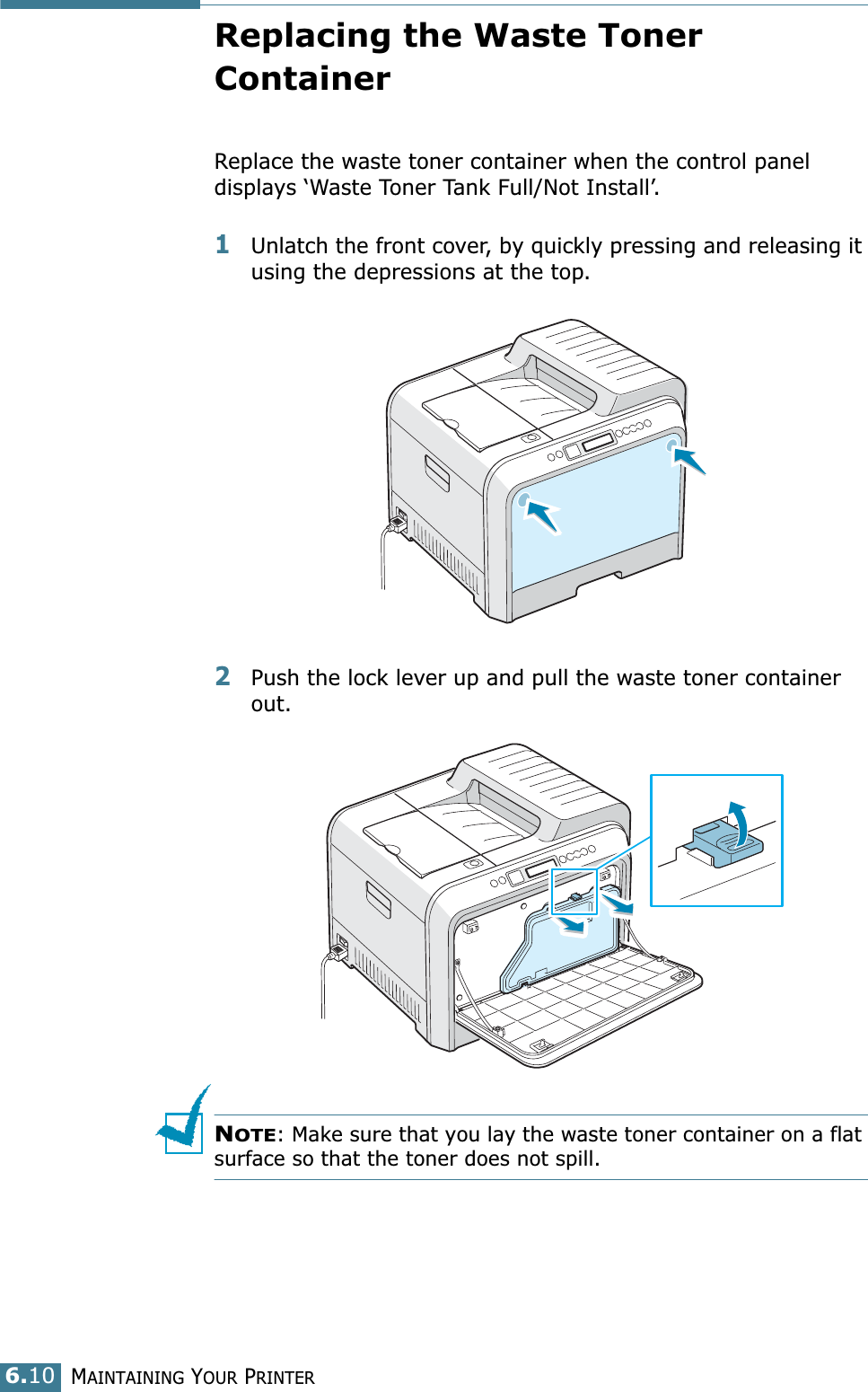 Replacing the Waste Toner Container

Replace the waste toner container when the control panel displays ‘Waste Toner Tank Full/Not Install’.

1 Unlatch the front cover, by quickly pressing and releasing it using the depressions at the top.

2 Push the lock lever up and pull the waste toner container out.

NOTE: Make sure that you lay the waste toner container on a flat surface so that the toner does not spill.

6.10 MAINTAINING YOUR PRINTER