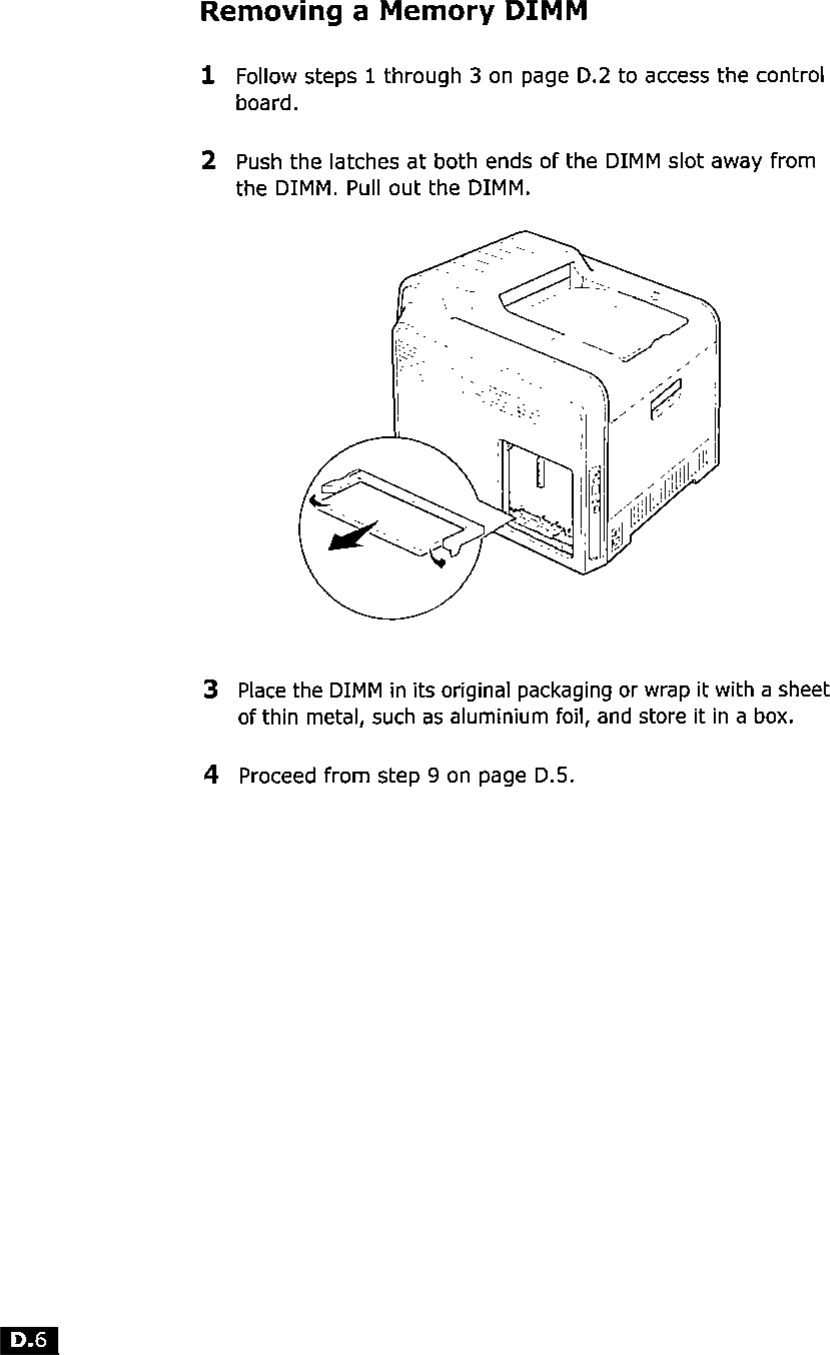 Removing a Memory DIMM

1 Follow steps 1 through 3 on page D.2 to access the control board.

2 Push the latches at both ends of the DIMM slot away from the DIMM. Pull out the DIMM.

3 Place the DIMM in its original packaging or wrap it with a sheet of thin metal, such as aluminium foil, and store it in a box.

4 Proceed from step 9 on page D.5.

D.6