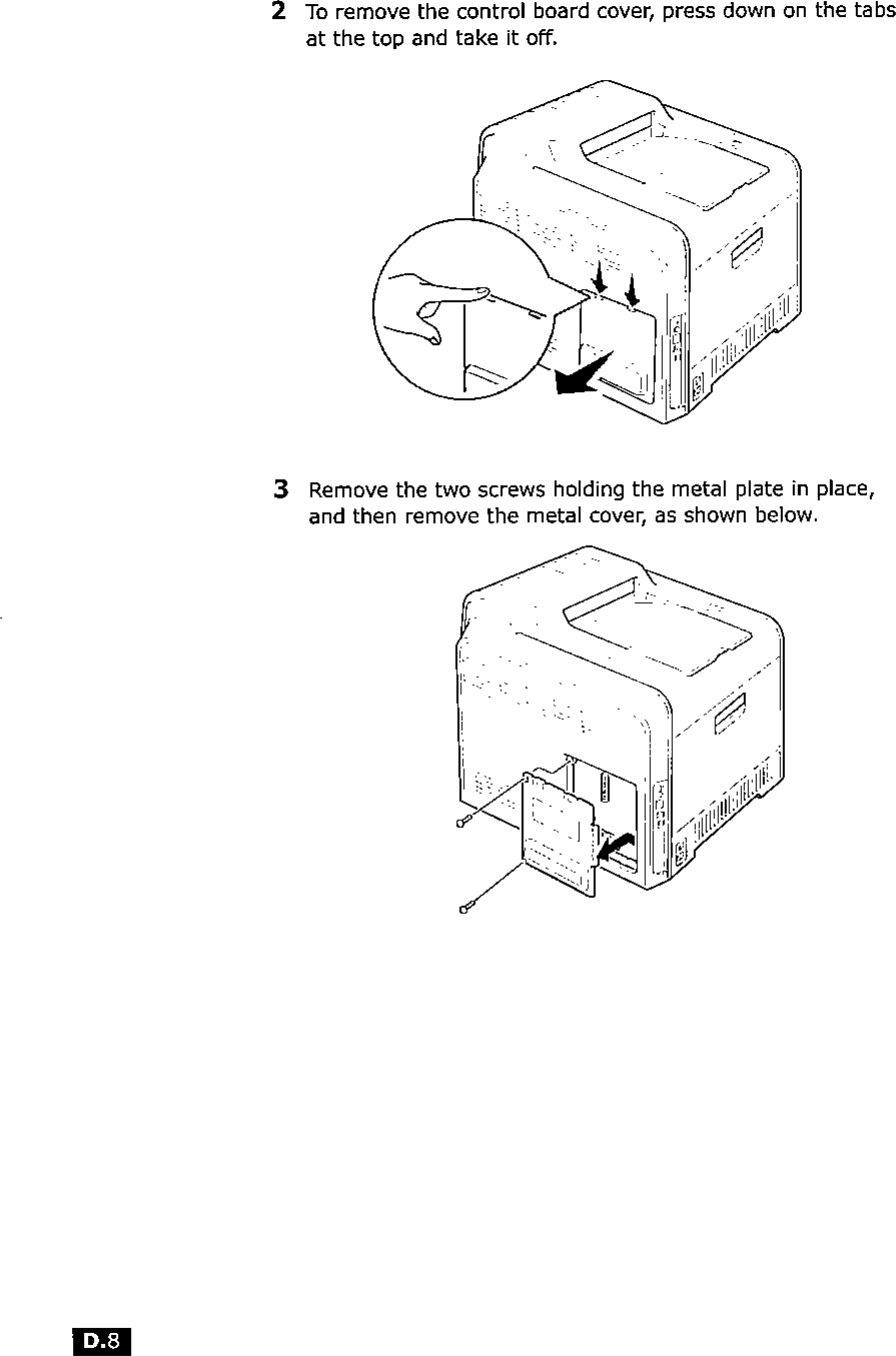 2 To remove the control board cover, press down on the tabs at the top and take it off.

3 Remove the two screws holding the metal plate in place, and then remove the metal cover, as shown below.

D.8