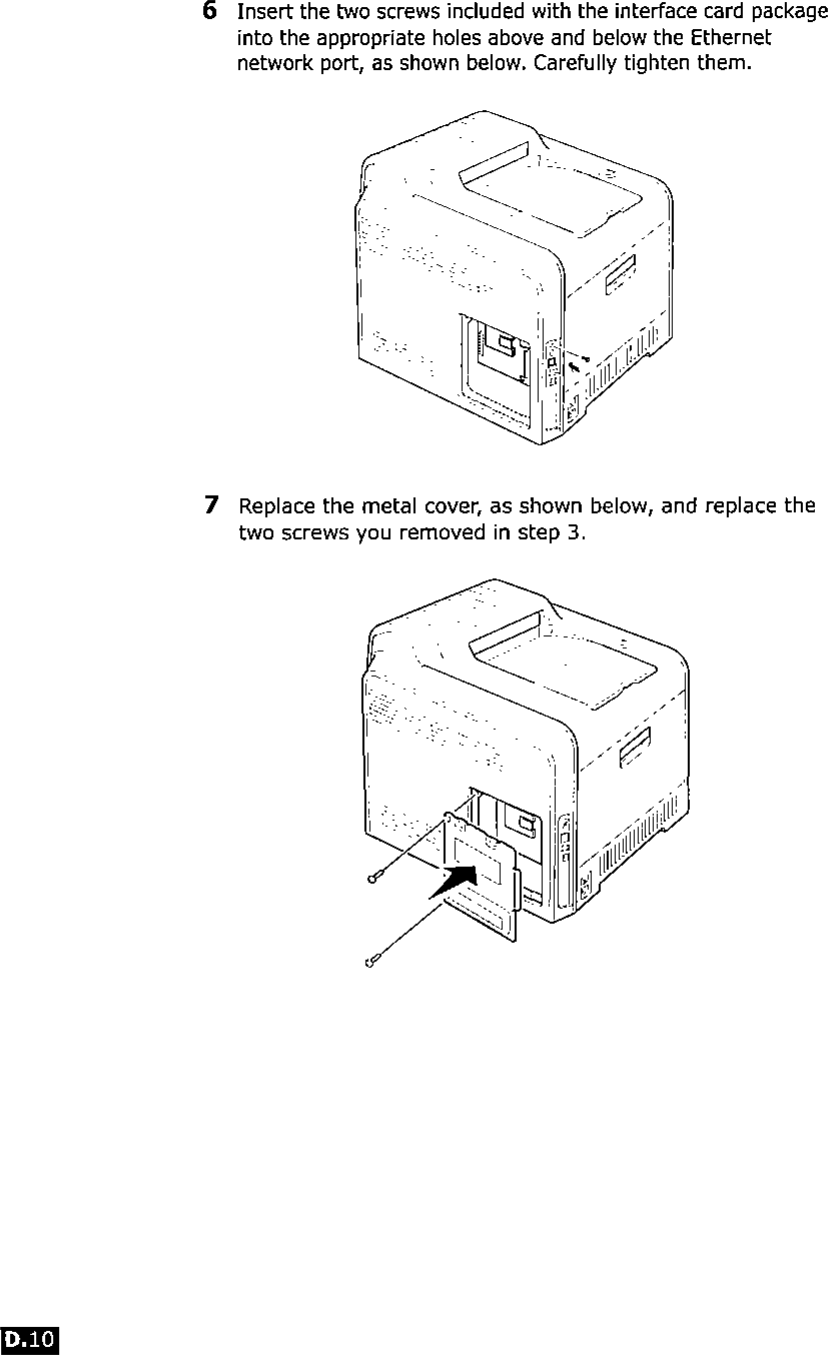 6 Insert the two screws included with the interface card package into the appropriate holes above and below the Ethernet network port, as shown below. Carefully tighten them.

7 Replace the metal cover, as shown below, and replace the two screws you removed in step 3.

D.10